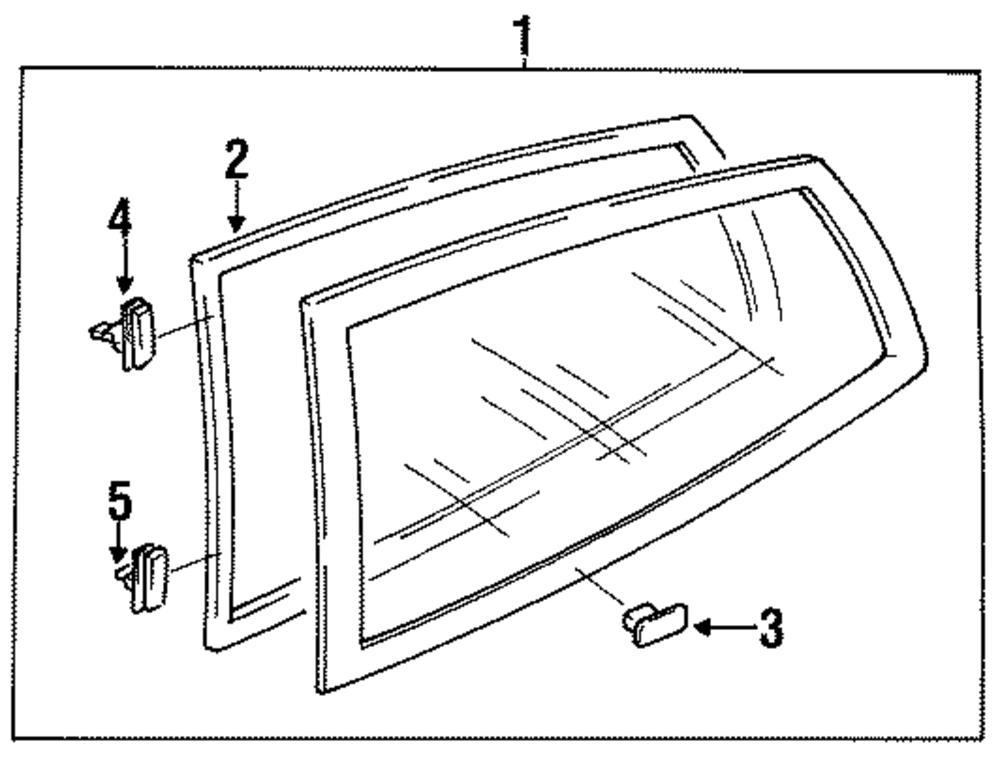 1
2
4
5
3