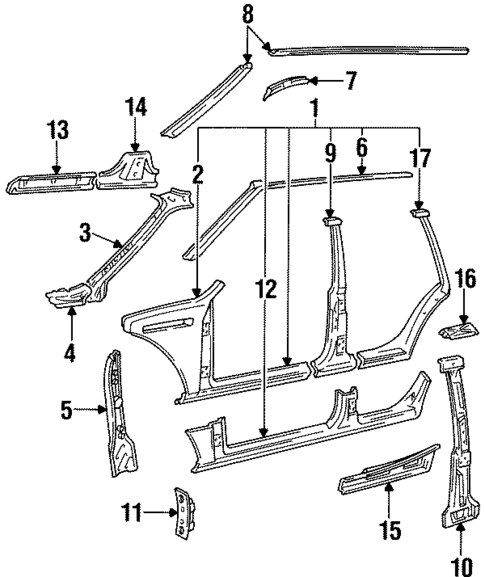 8
7
14
1
13
2
9
6
17
3
12
16
4
5
11
15
10