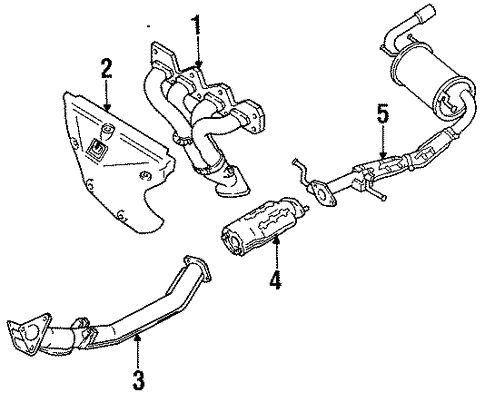 1
2
5
4
3