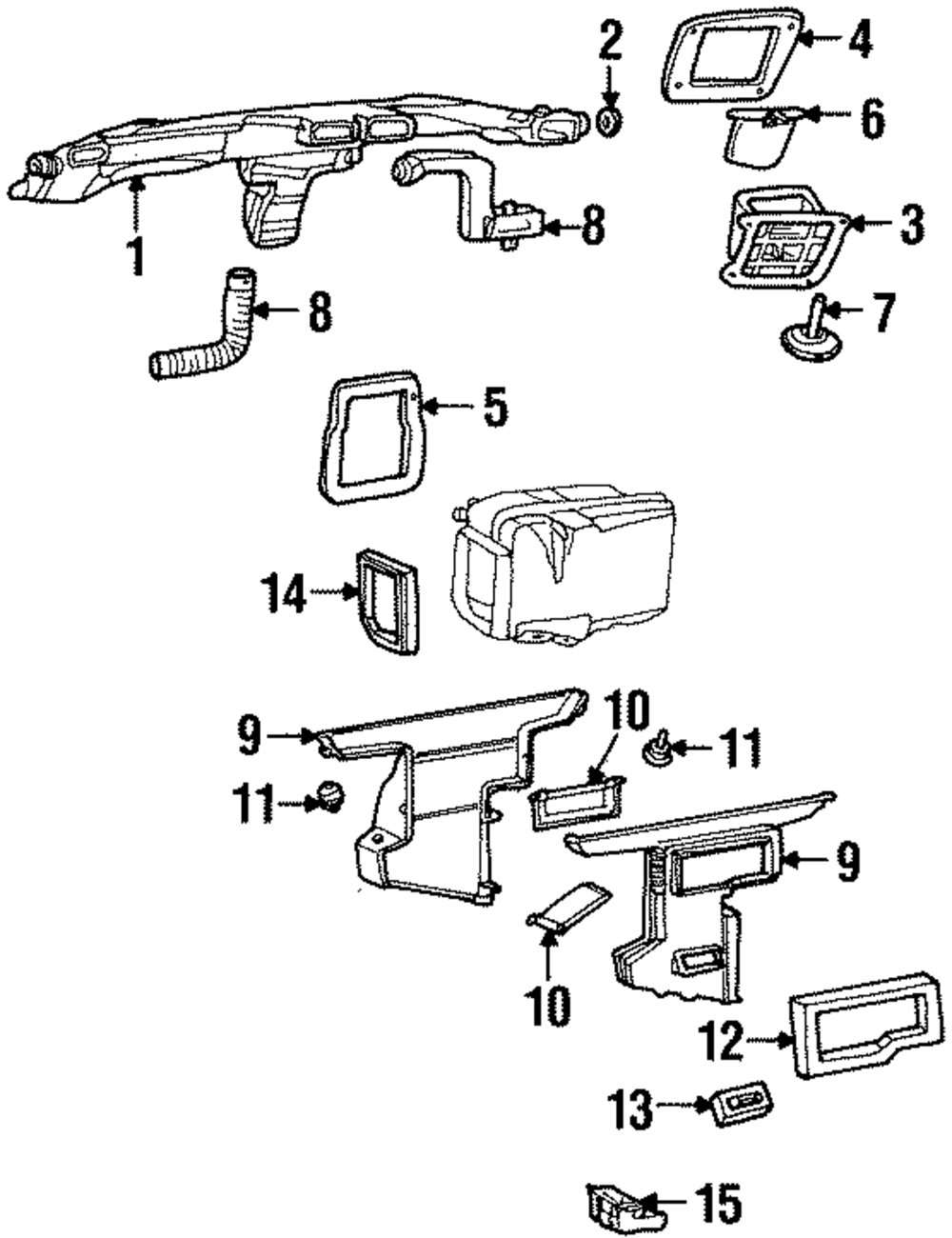 2
4
6
1
8
3
8
7
5
14
9
10
11
11
9
10
12
13
15