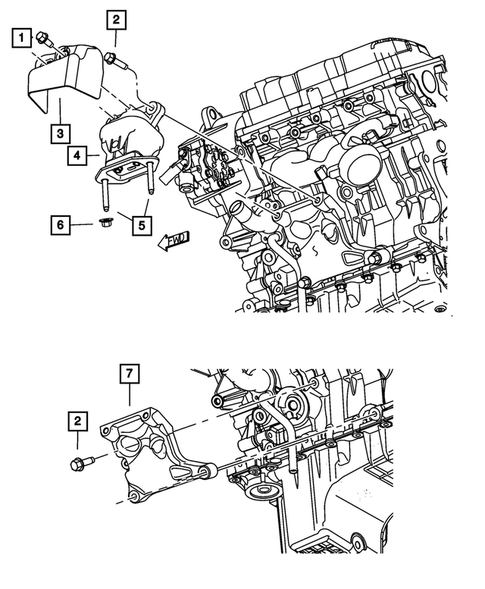 1
2
3
4
6
5
FWD
7
2