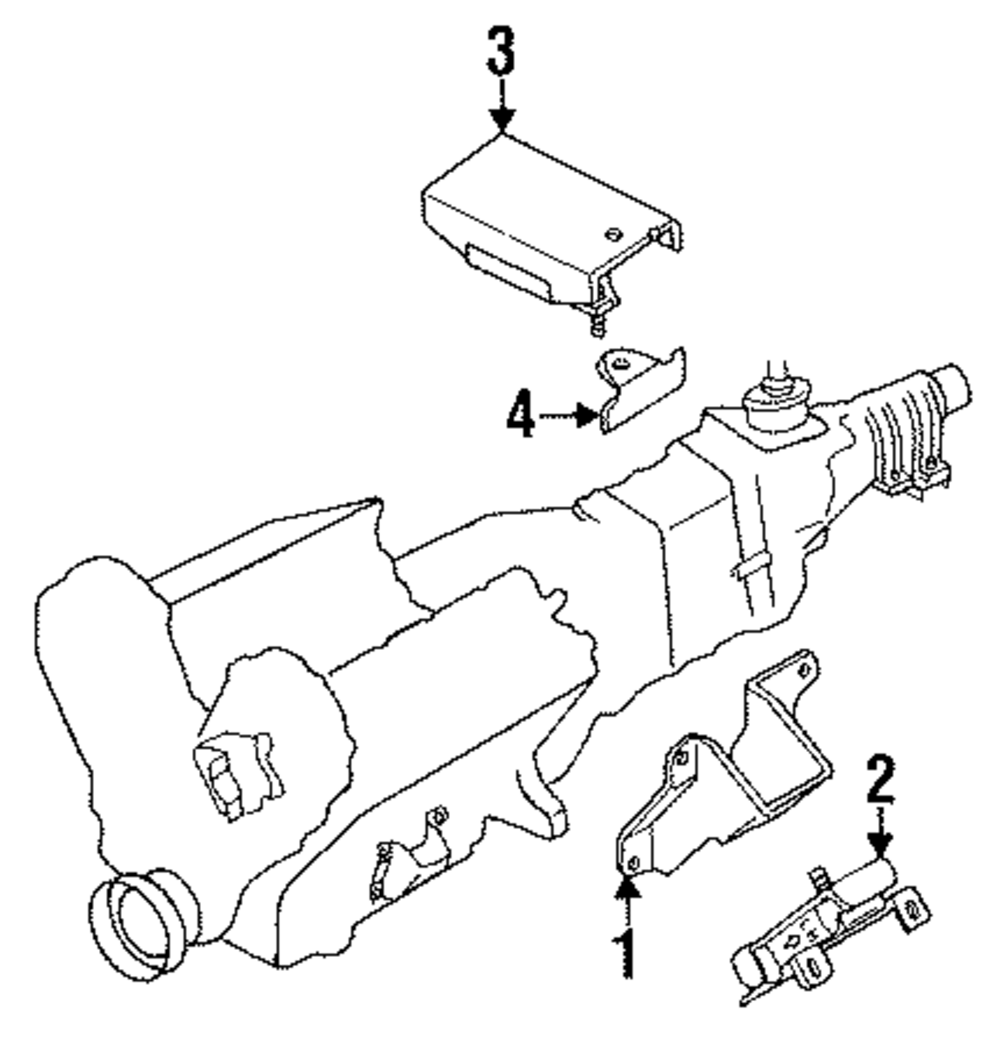 3
4
2
1