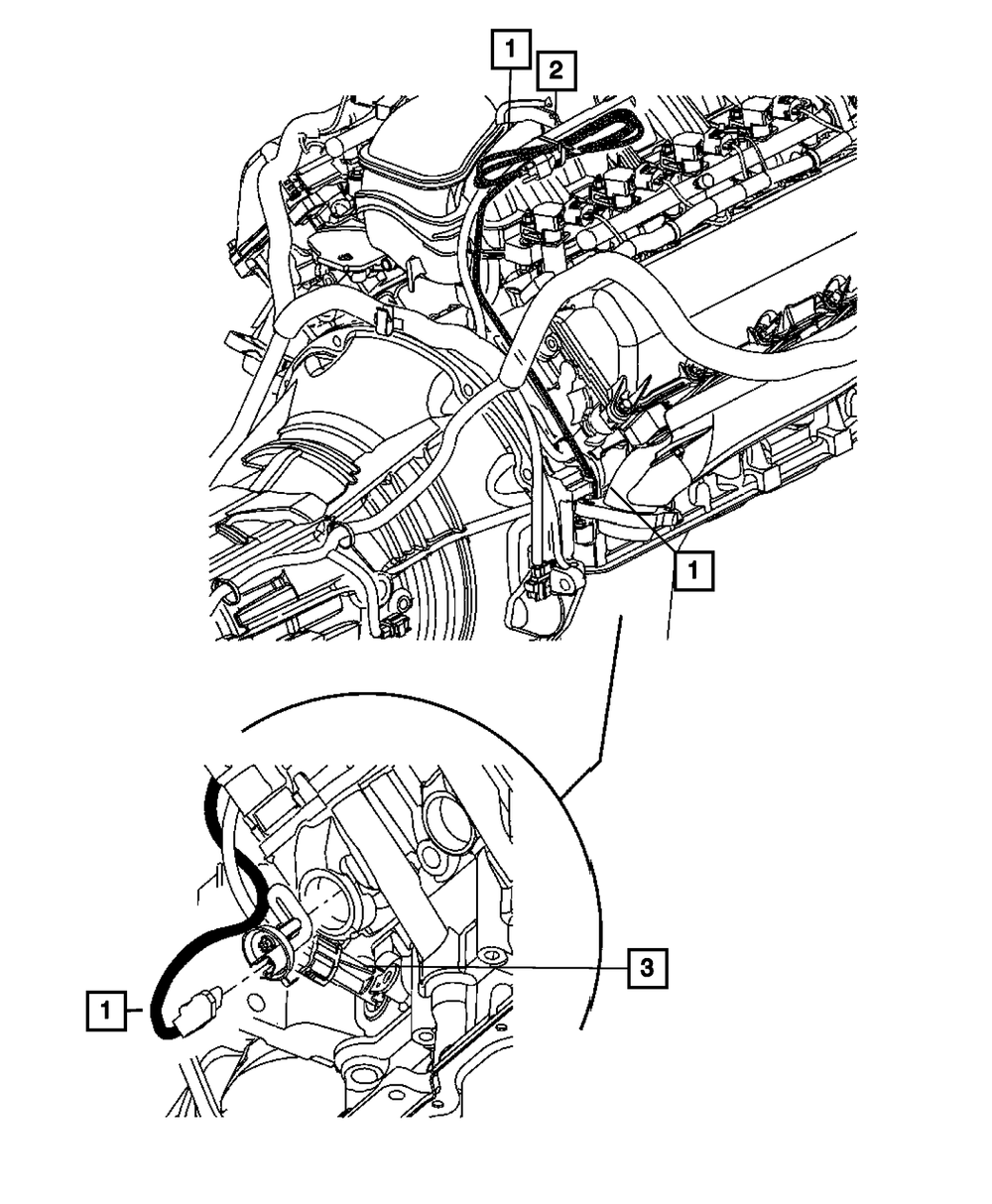 1
2
1
3
1