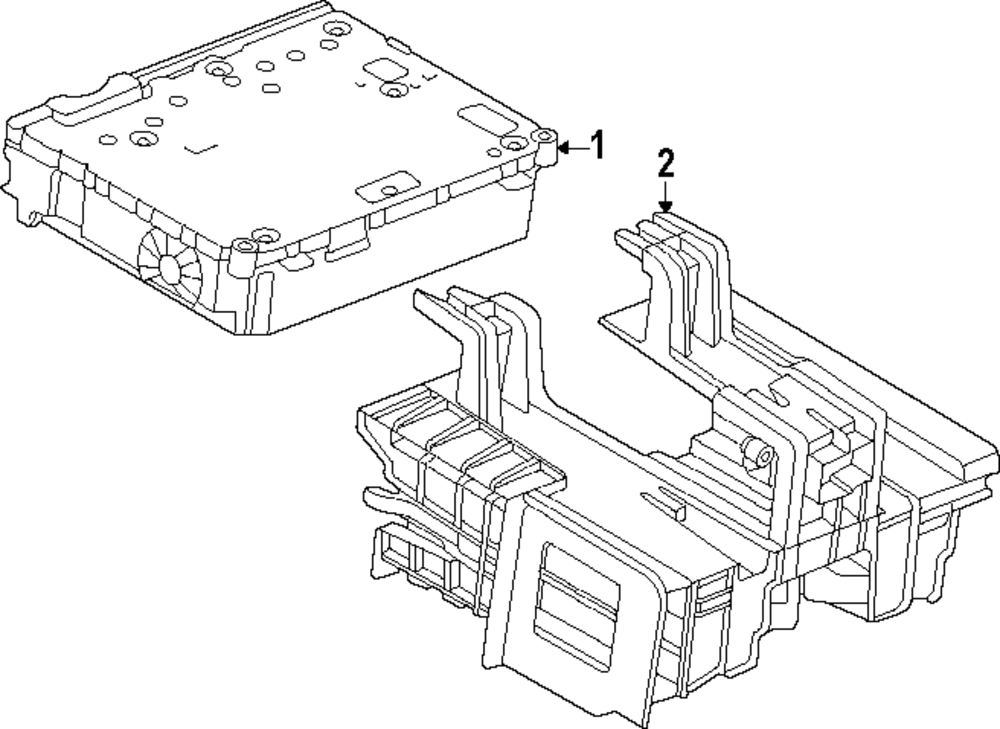 1
2