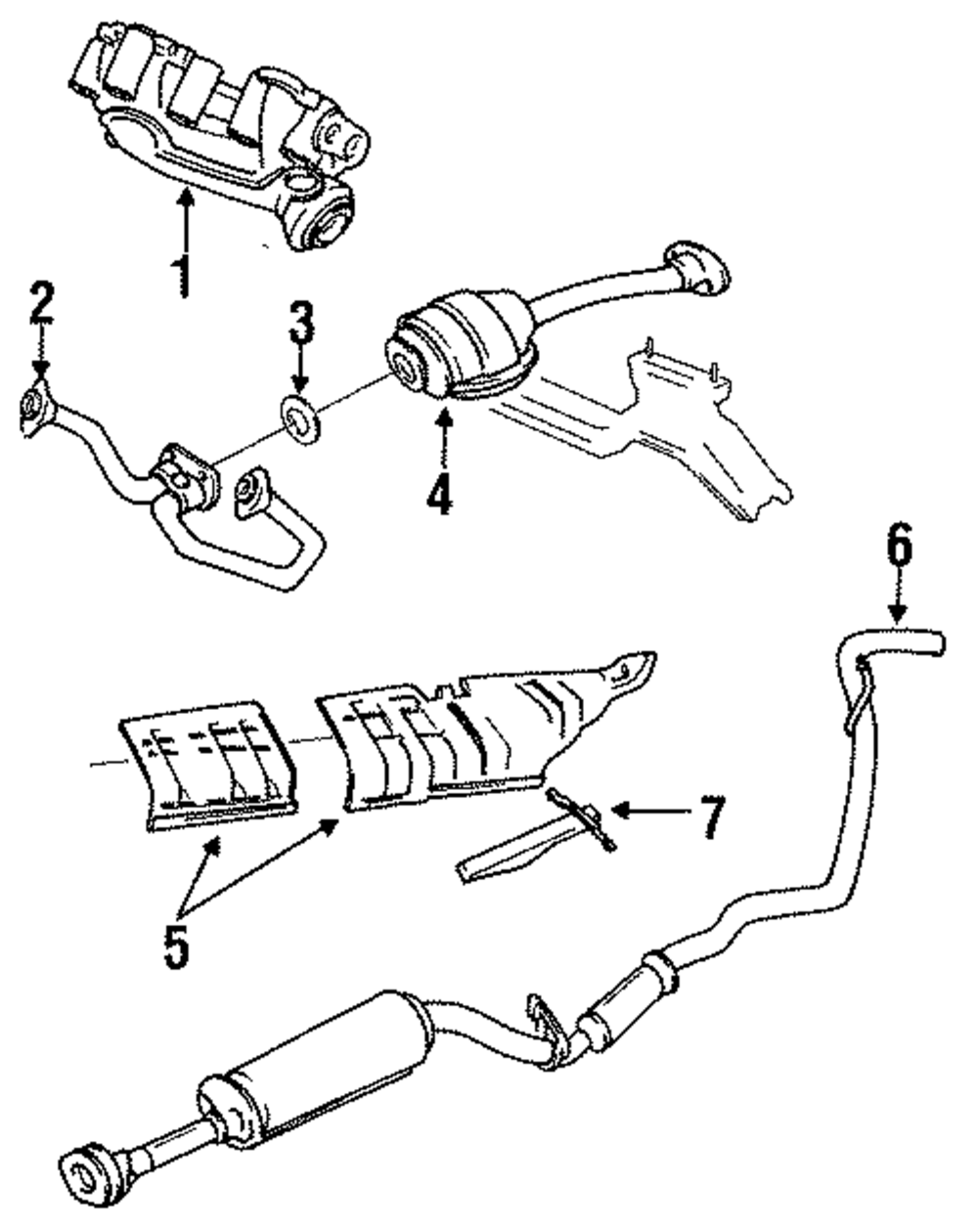 1
2
3
4
6
7
5