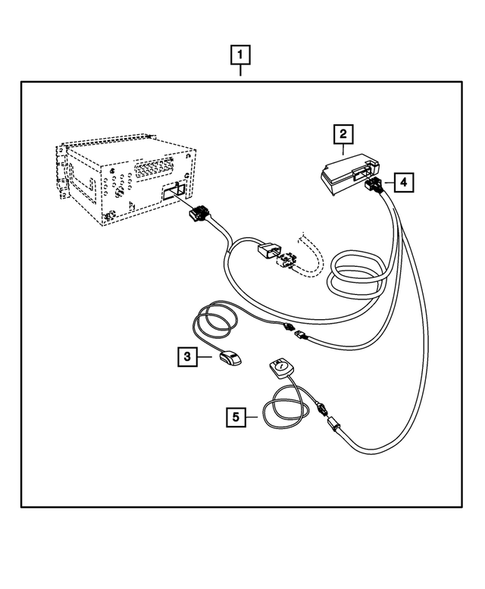 1
2
4
3
5