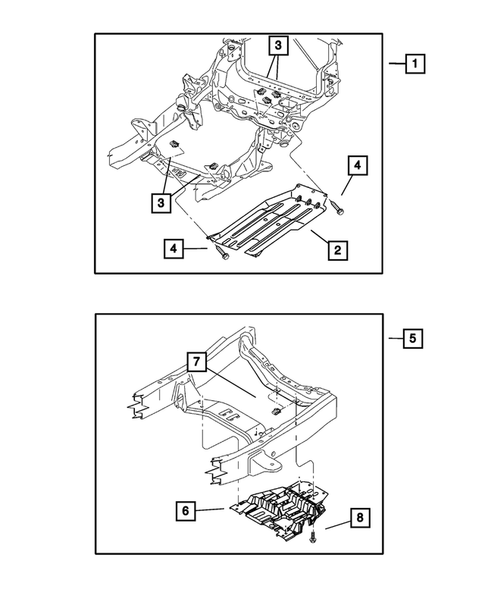 3
1
4
3
4
2
5
7
6
8