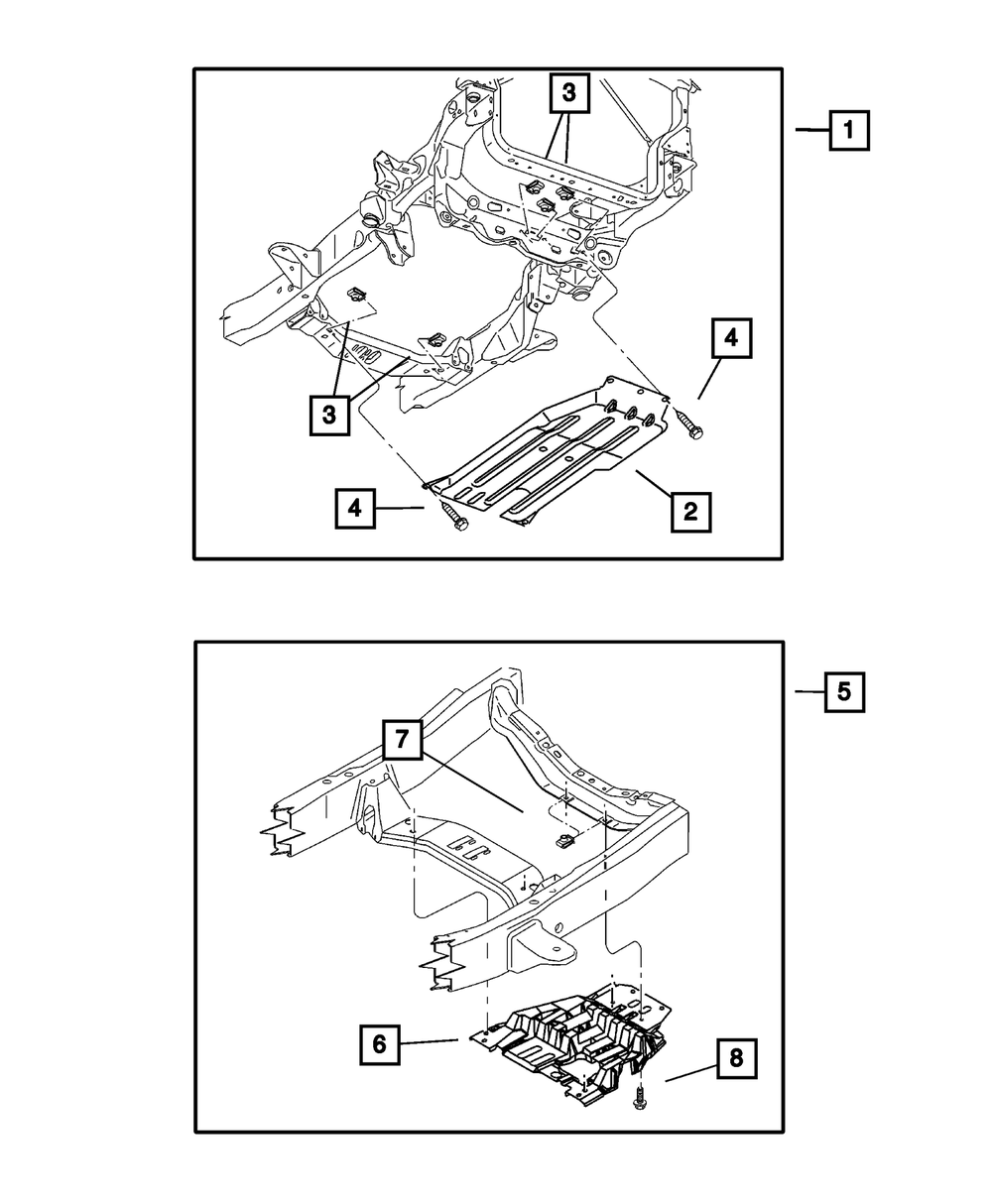 3
1
4
3
4
2
5
7
6
8