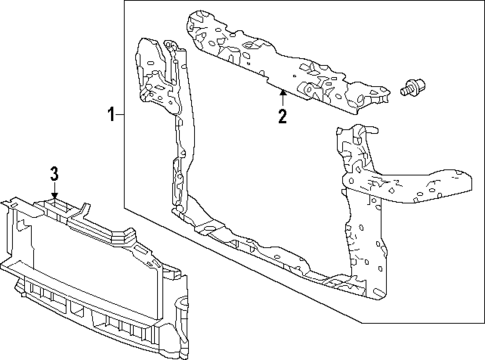 1
2
3