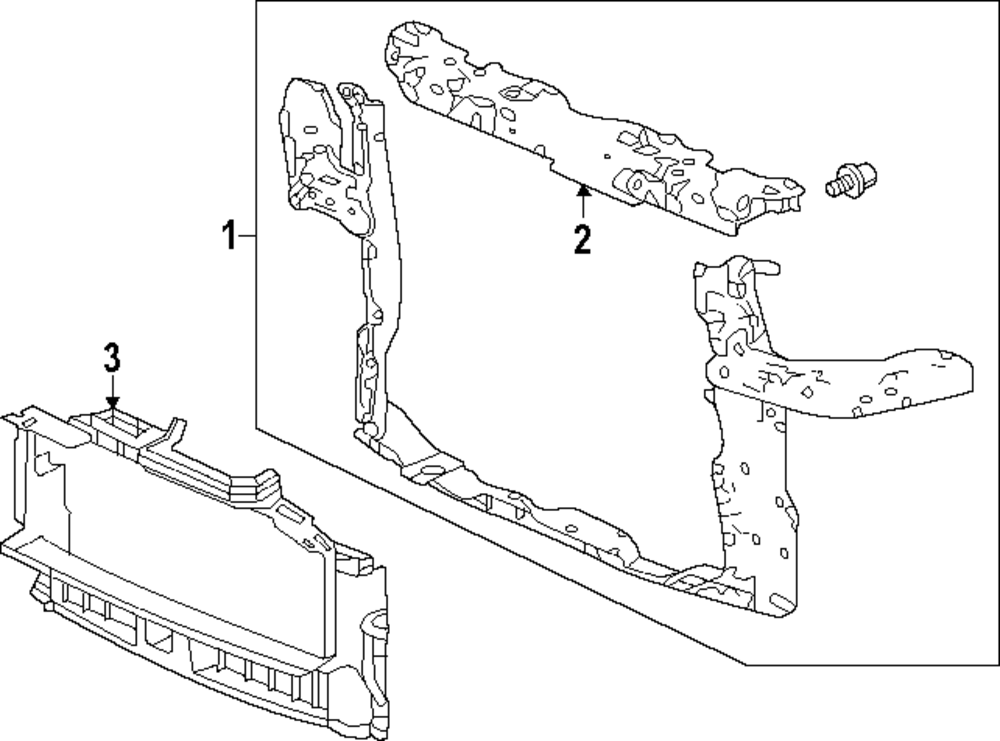 1
2
3