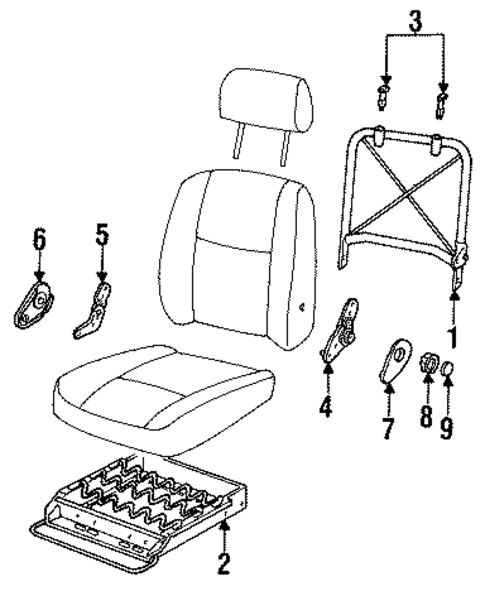 3
6
5
1
4
7
8
9
2