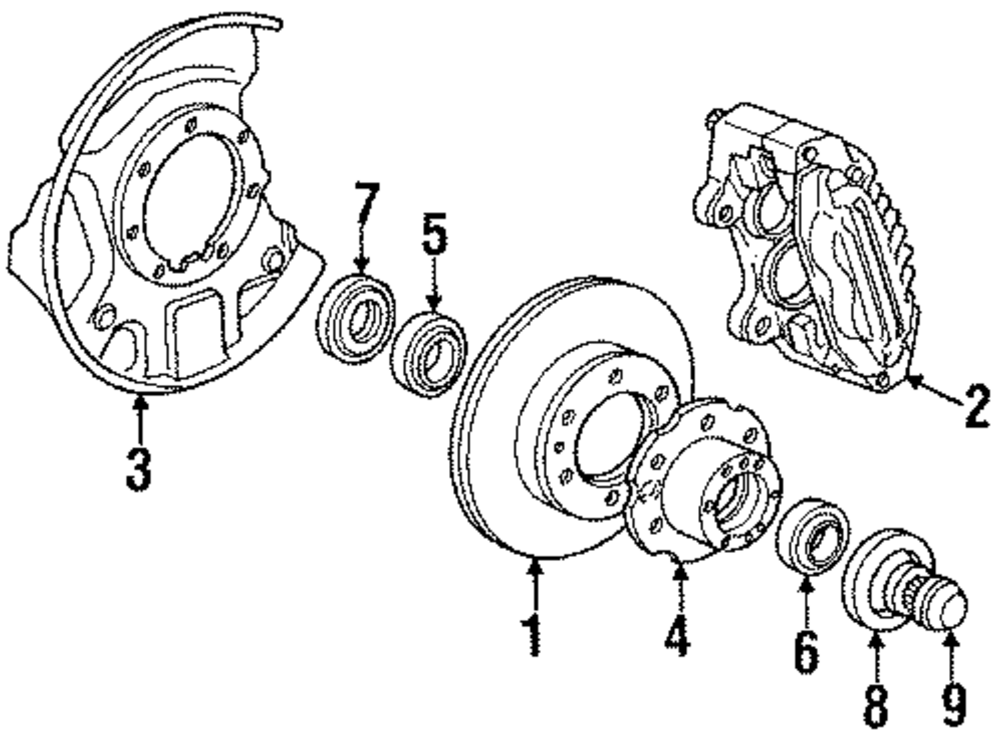 7
5
2
3
1
4
6
8
9