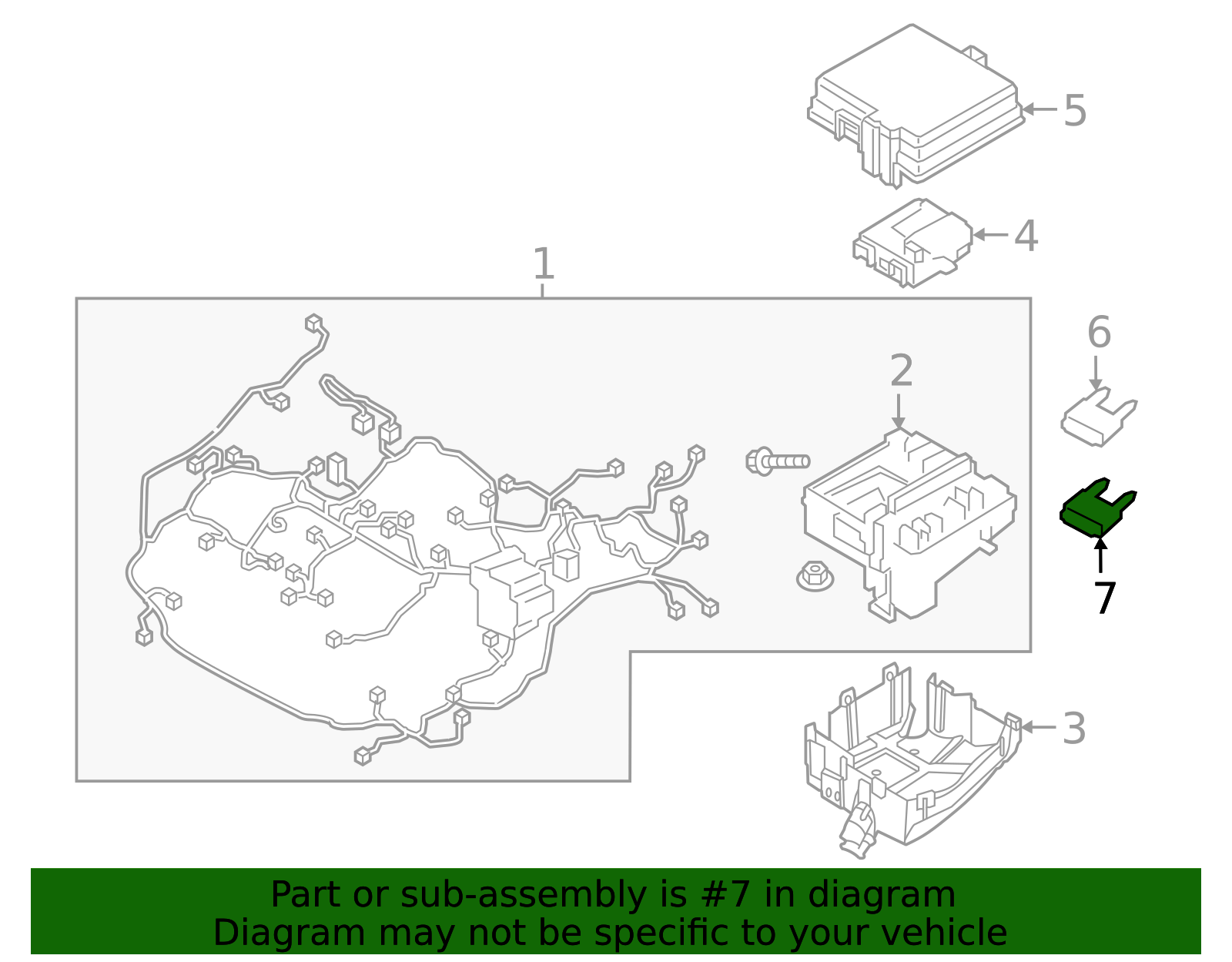 5
4
1
6
2
7
3
Part or sub-assembly is #7 in diagram
Diagram may not be specific to your vehicle