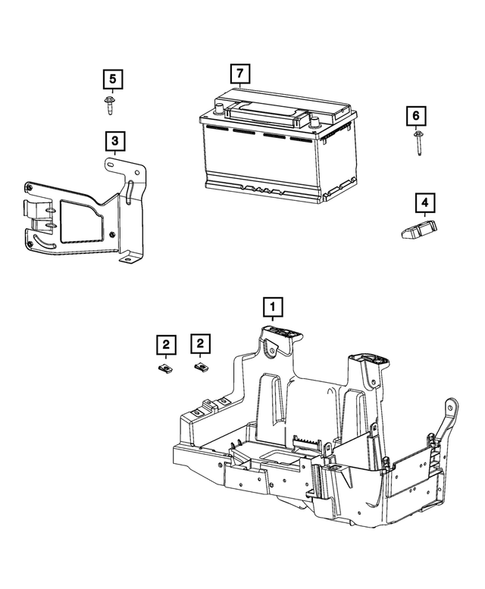 5
7
6
3
4
1
2
2