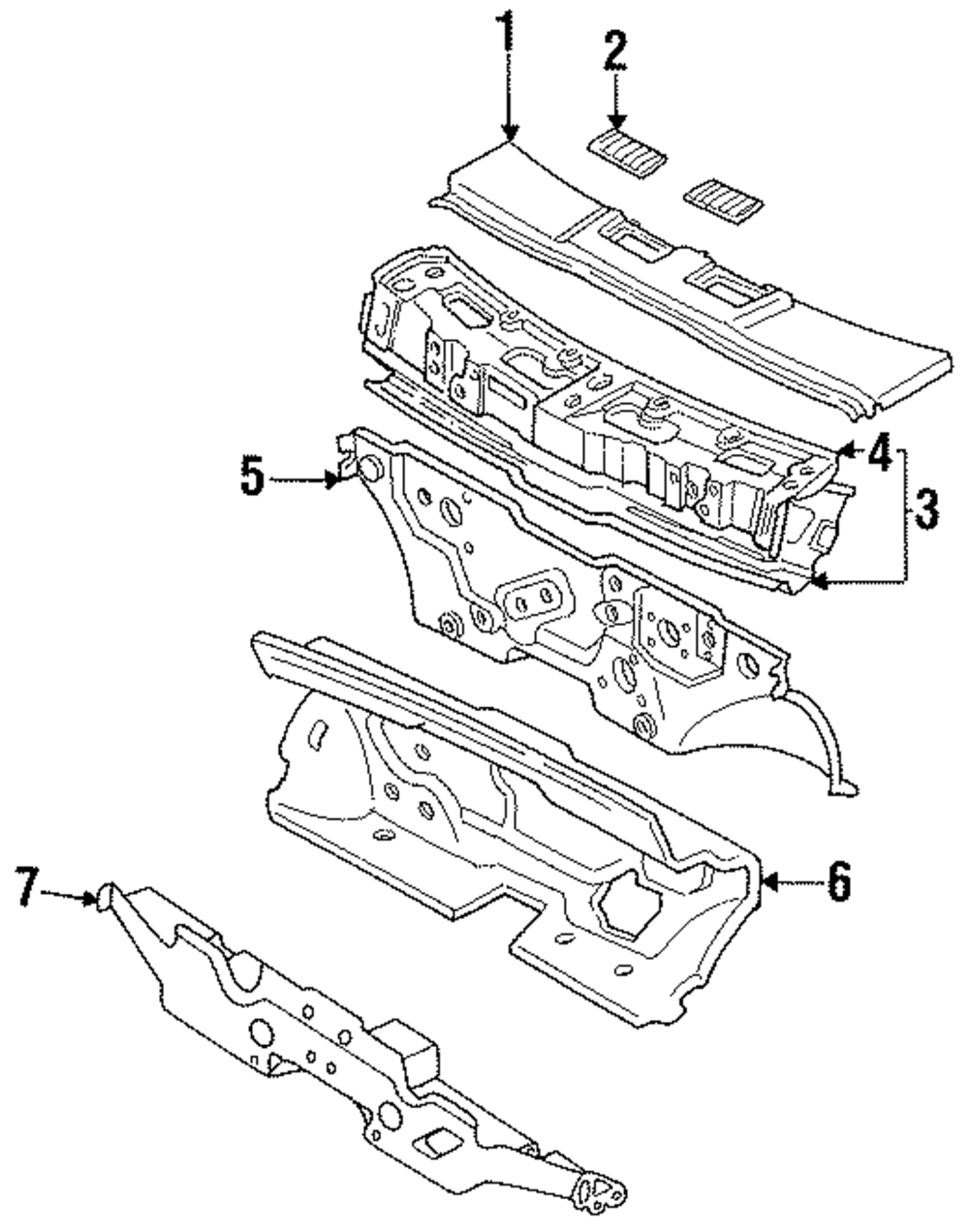 1
2
4
3
5
6
7