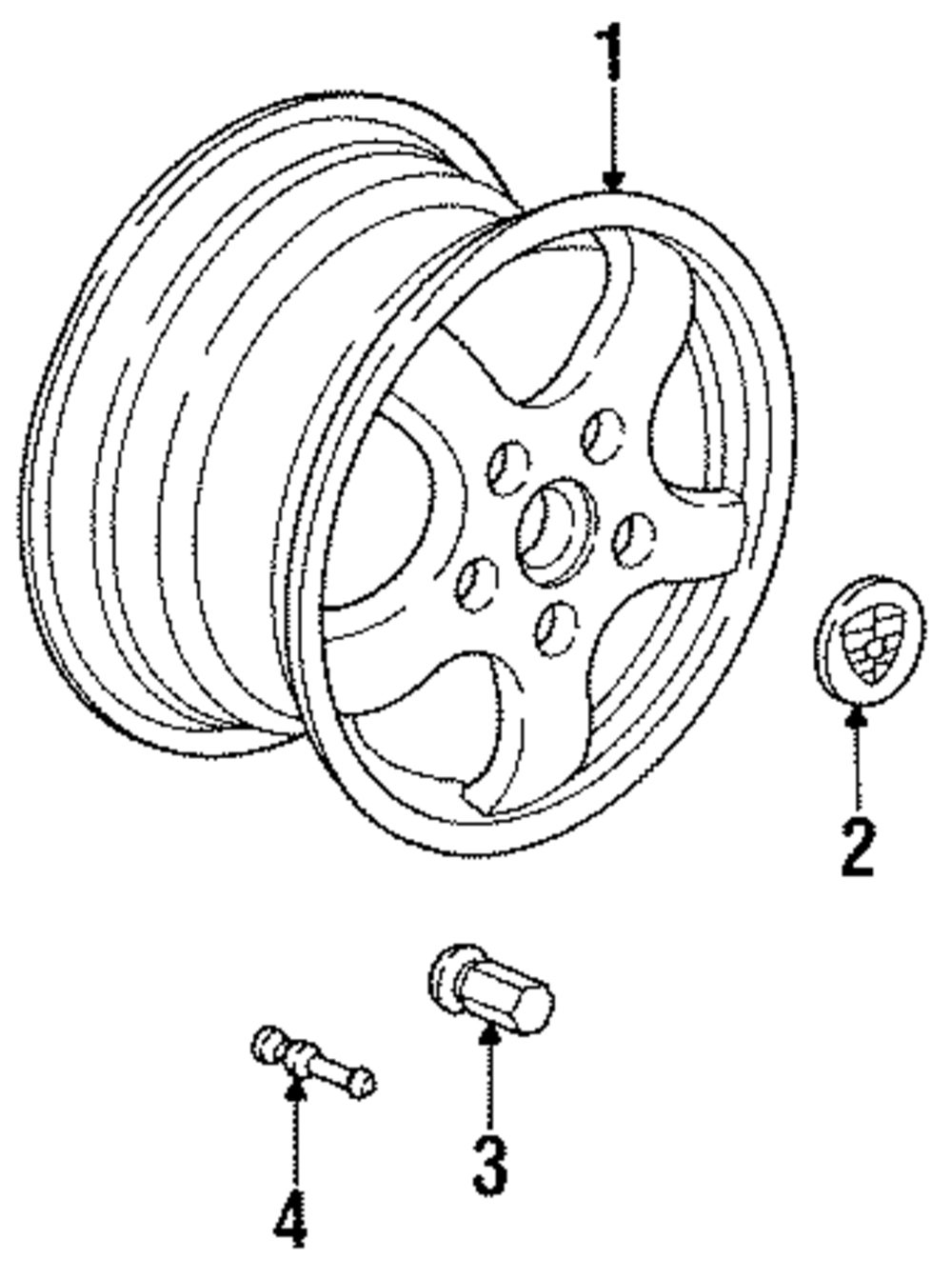 1
2
3
4