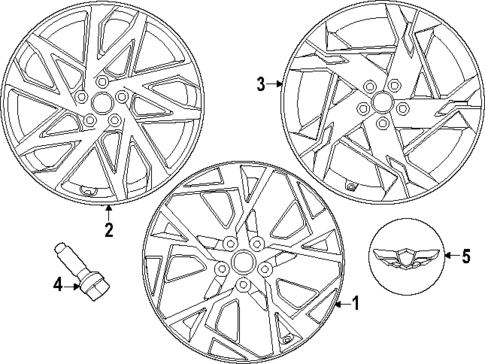 3
2
4
5
1