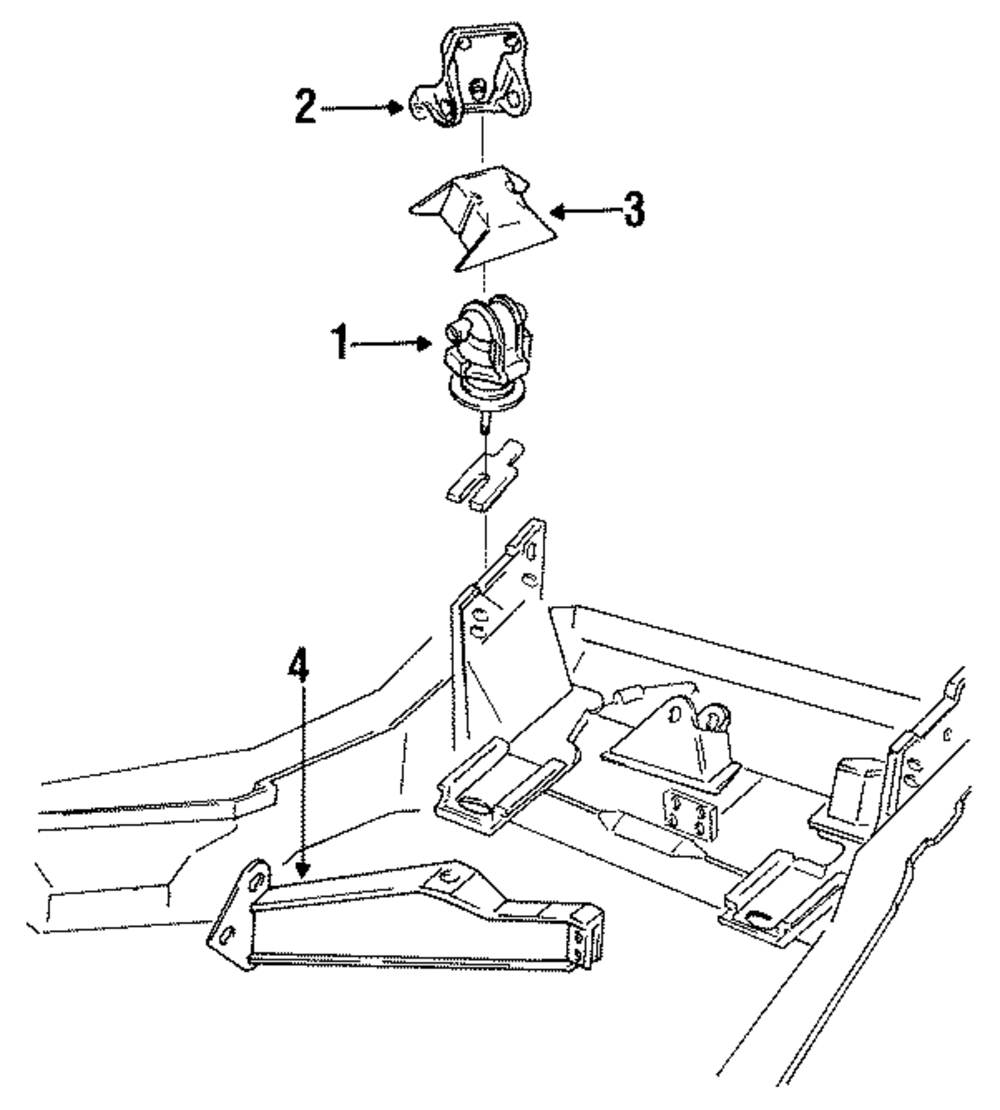 2
3
1
4