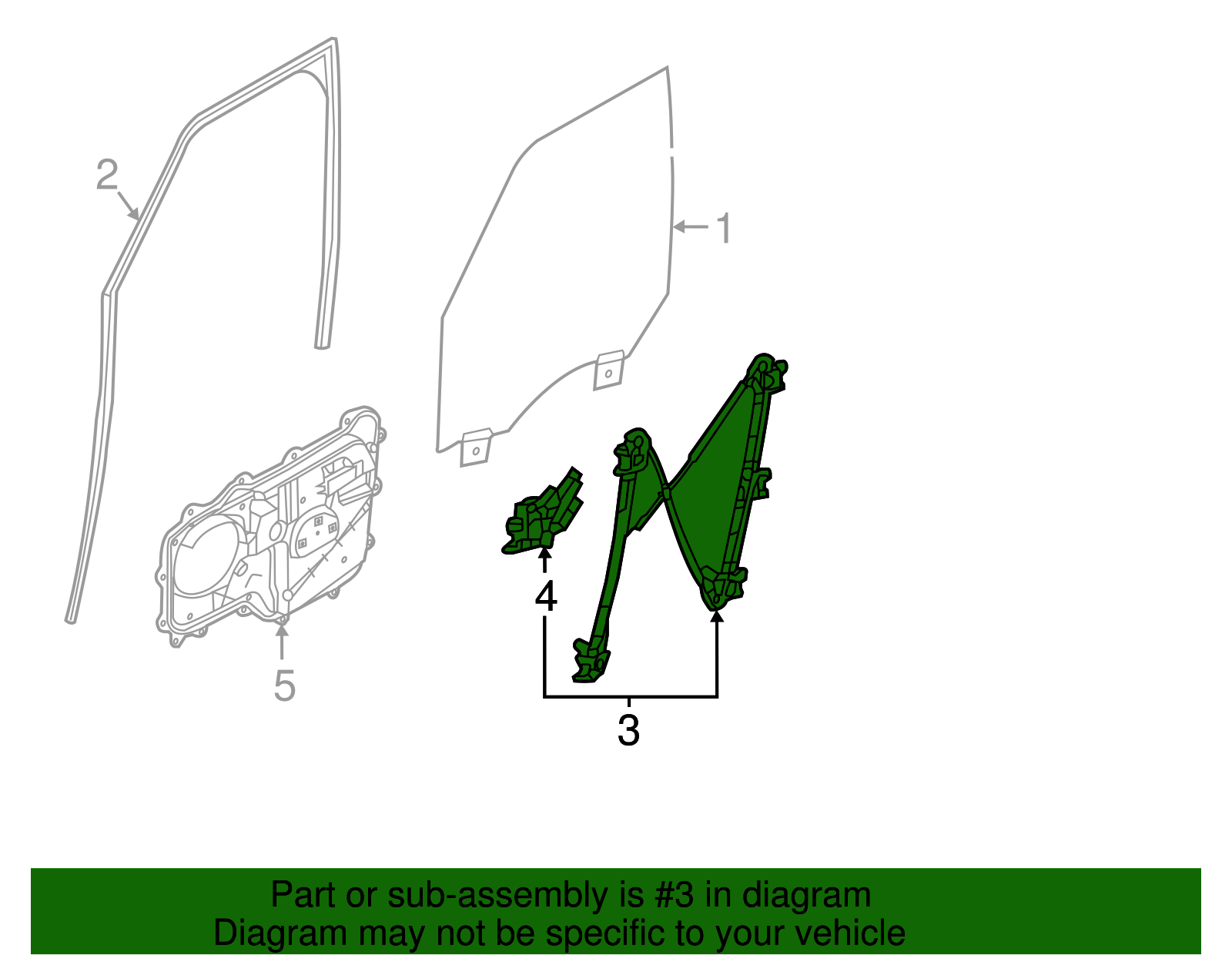 2

1

4

5

3

Part or sub-assembly is #3 in diagram
Diagram may not be specific to your vehicle