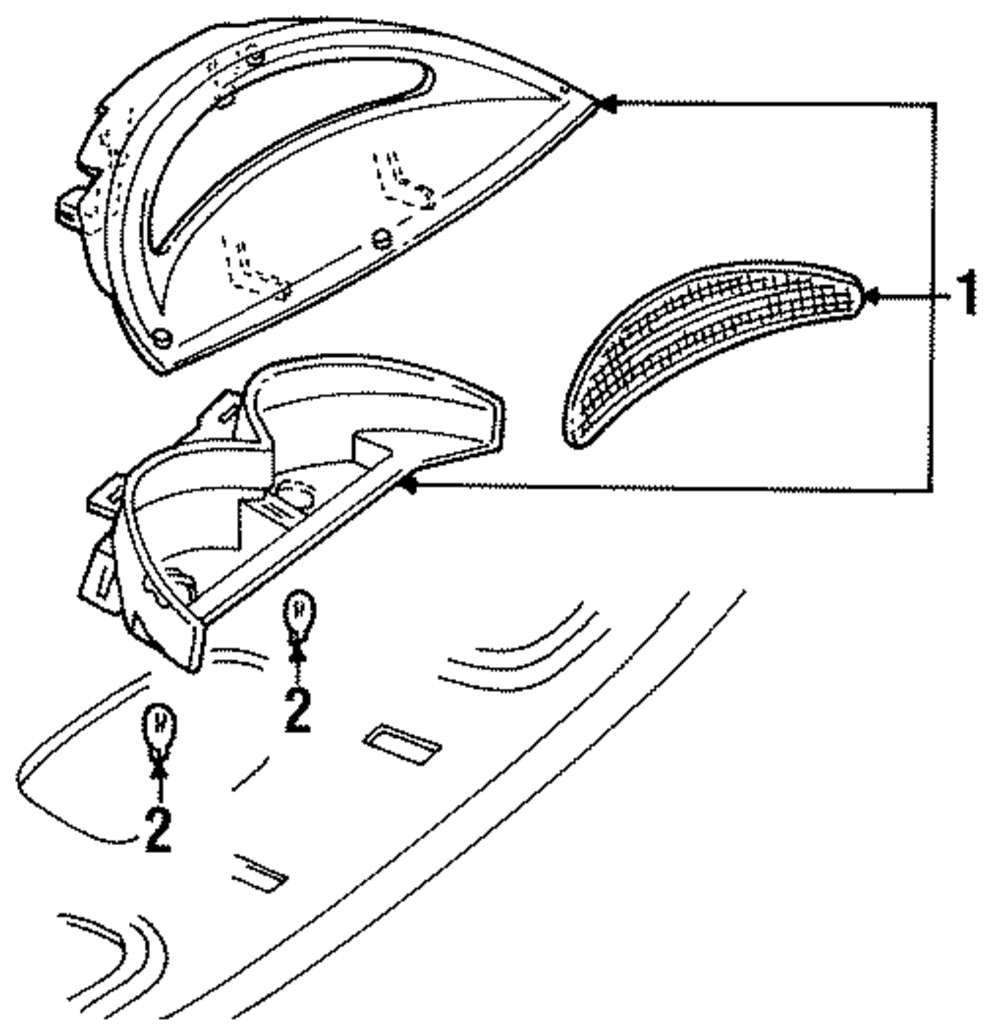 1
2
2