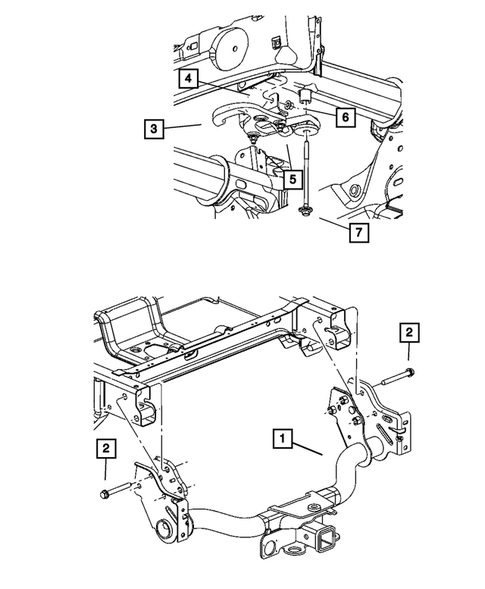 4
3
6
5
7
2
1
2