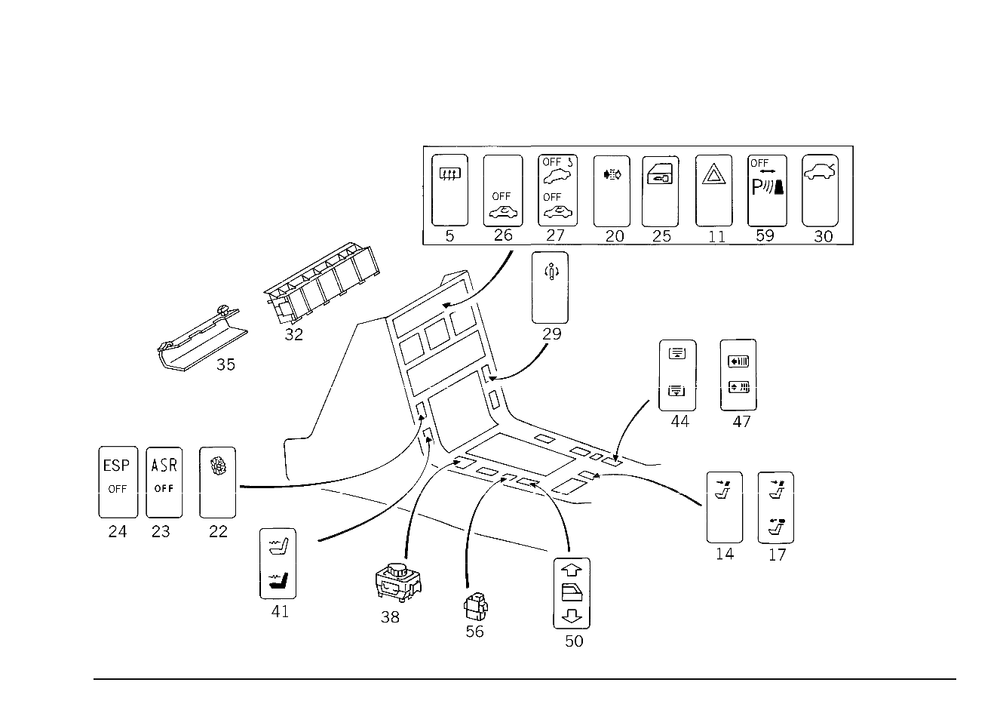 OFF

OFF 3

OFF

OFF

P

5 26 27 20 25 11 59 30

32

35

29

44

47

ESP
OFF

ASR
OFF

24 23 22

41

38

56

50

14

17