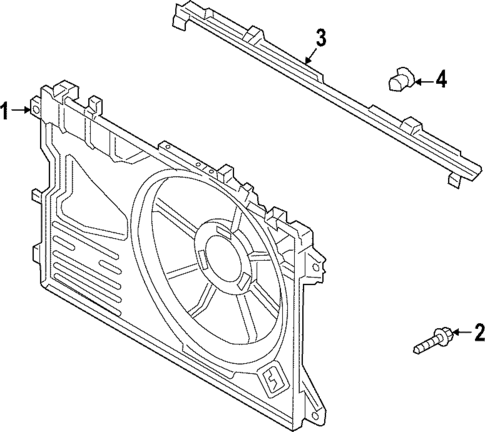 3
4
1
2