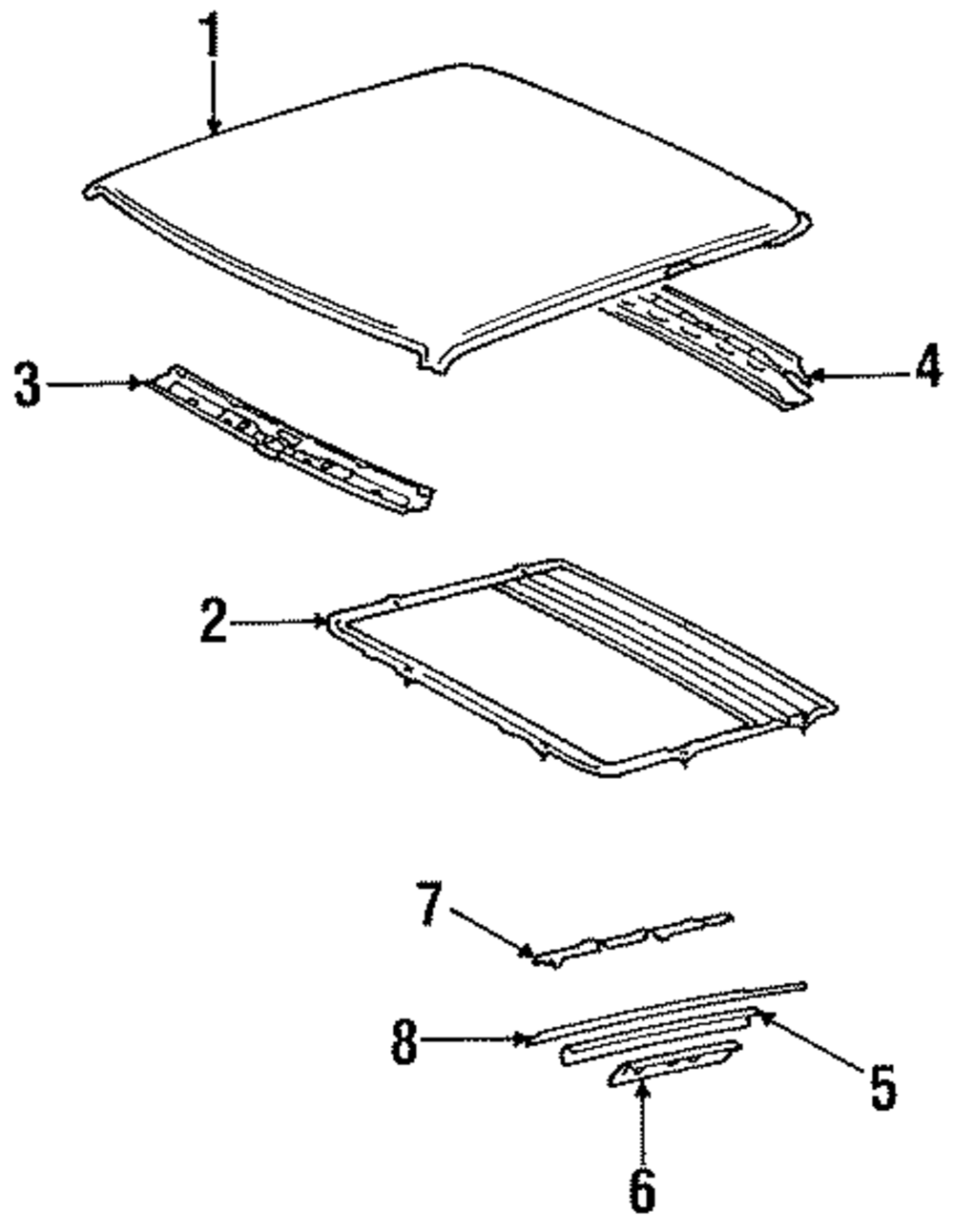 1
3
4
2
7
8
5
6