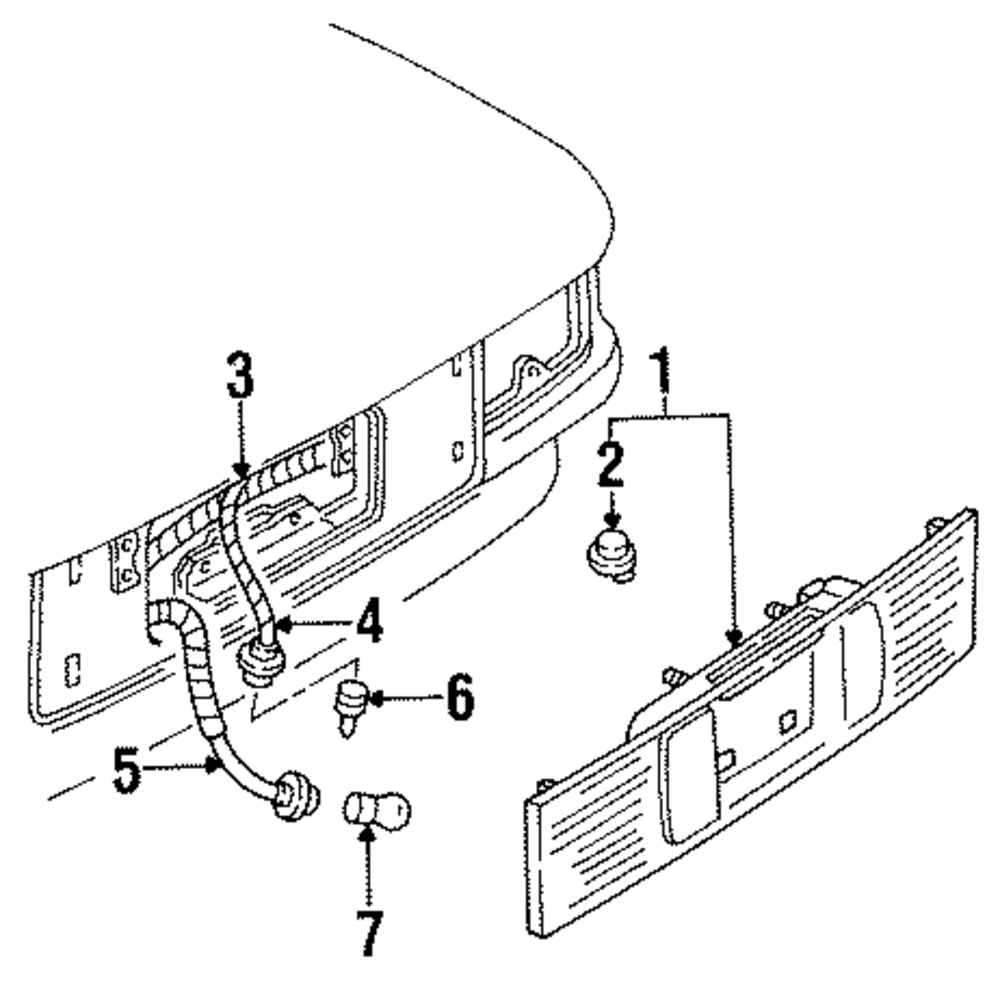 3
1
2
4
6
5
7