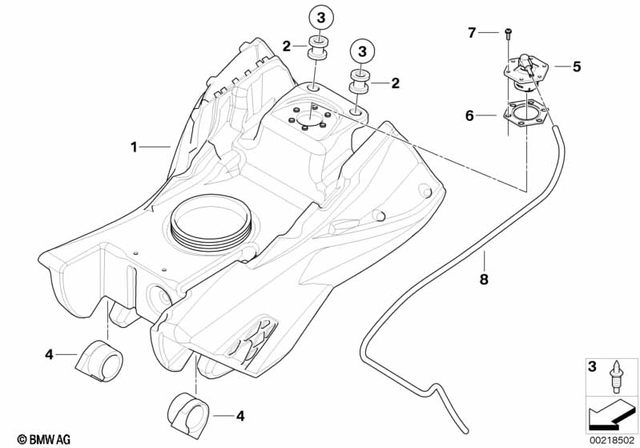 3
2
3
2
7
5
6
1
8
4
4
3
© BMW AG
00218502