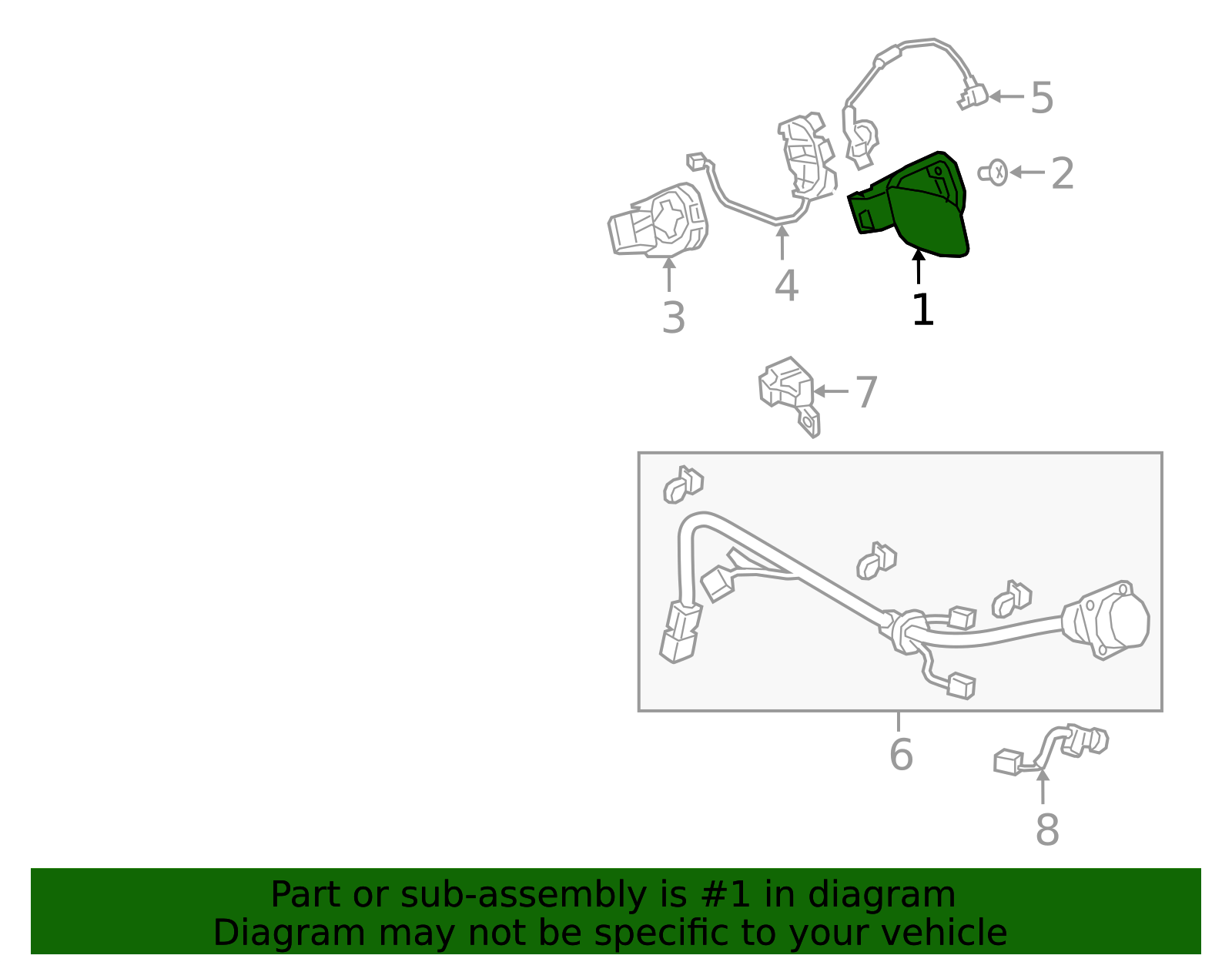 5

2

4

1

3

7

6

8

Part or sub-assembly is #1 in diagram
Diagram may not be specific to your vehicle