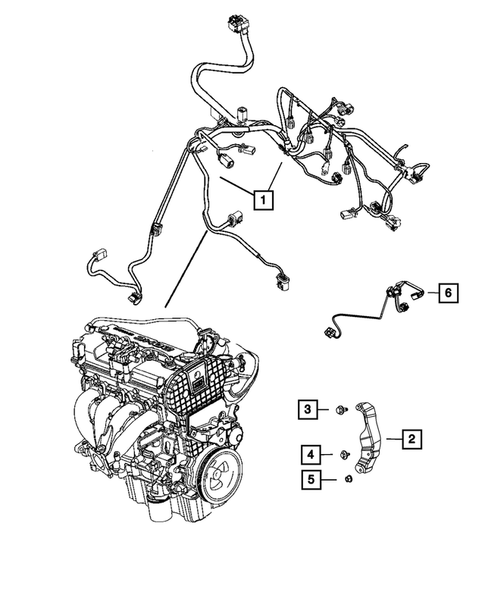 1
6
3
2
4
5