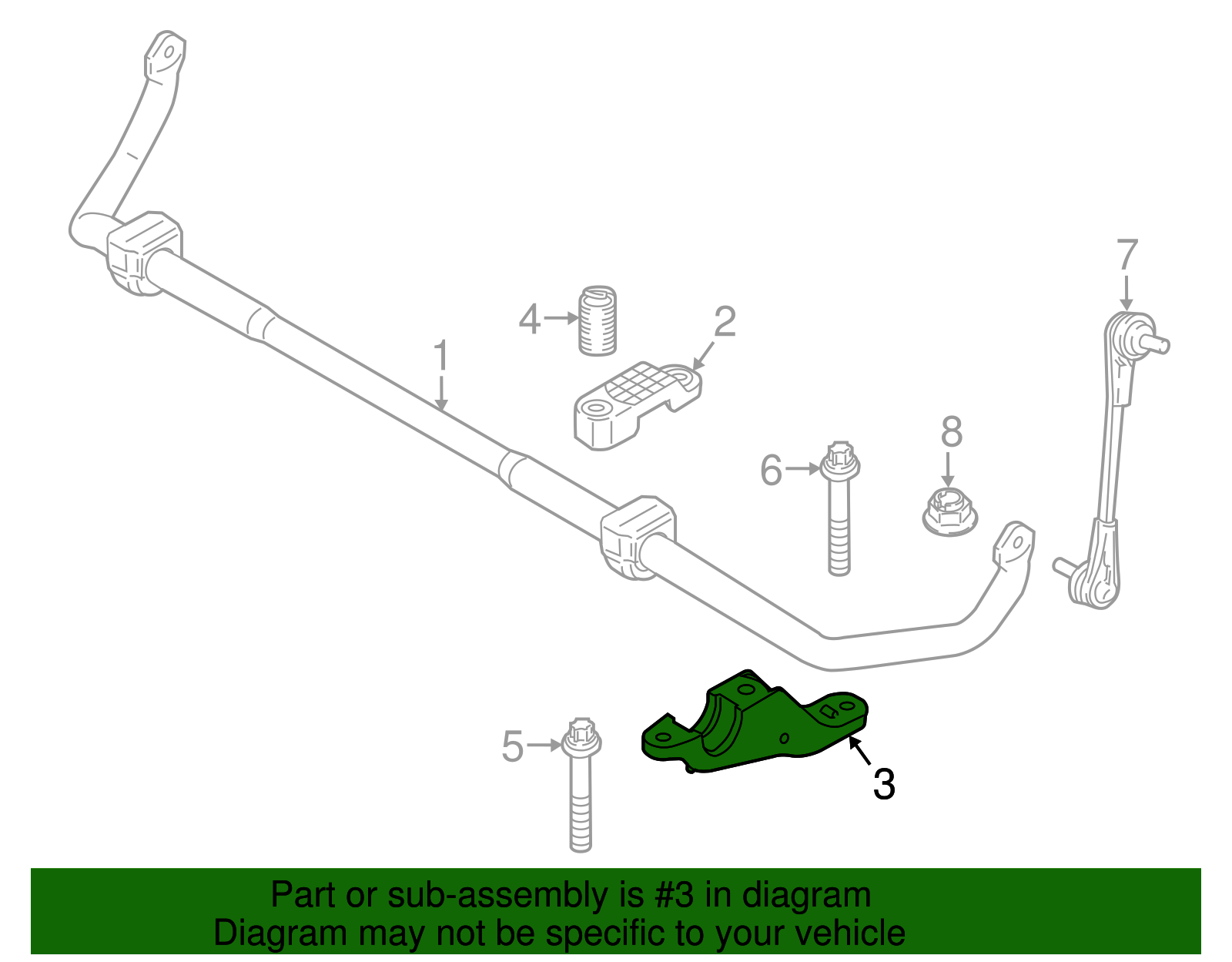 7
4
2
1
8
6
5
3

Part or sub-assembly is #3 in diagram
Diagram may not be specific to your vehicle