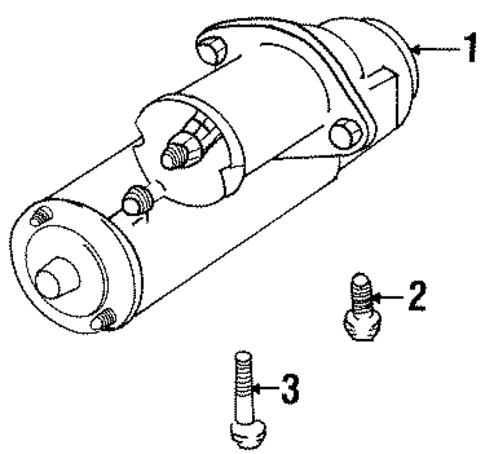 1
2
3