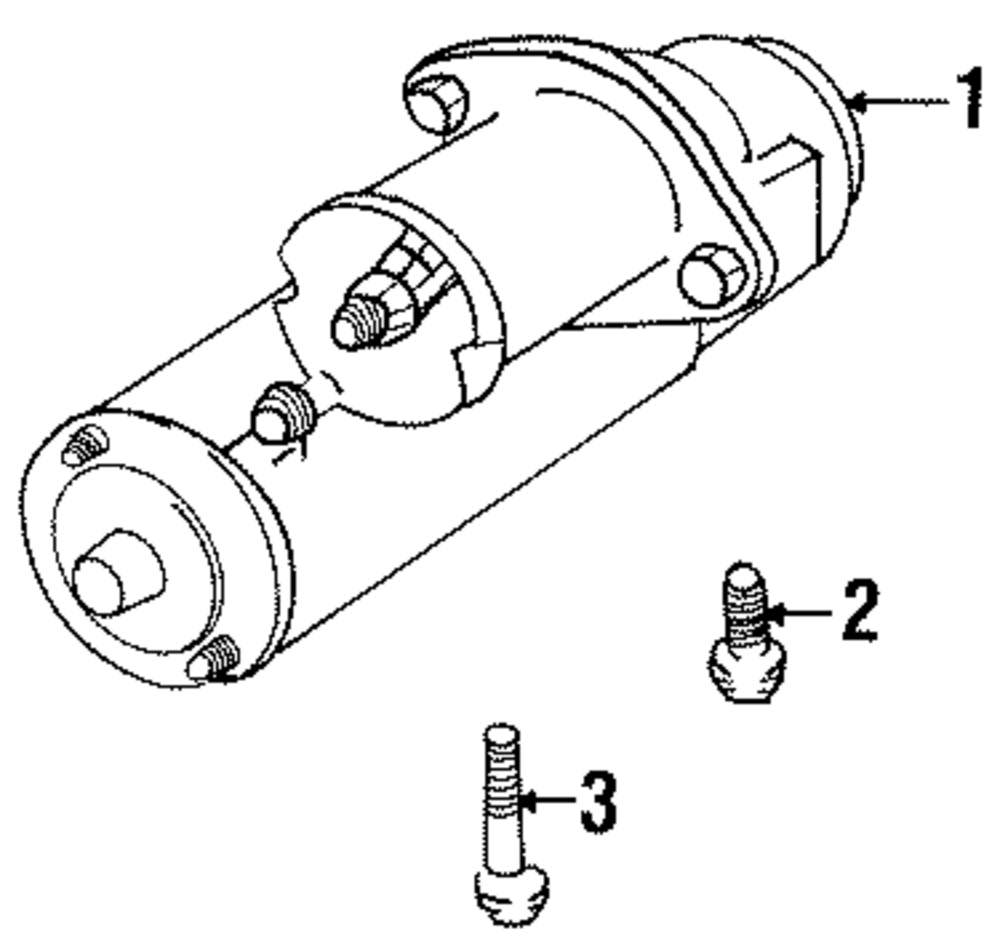 1
2
3