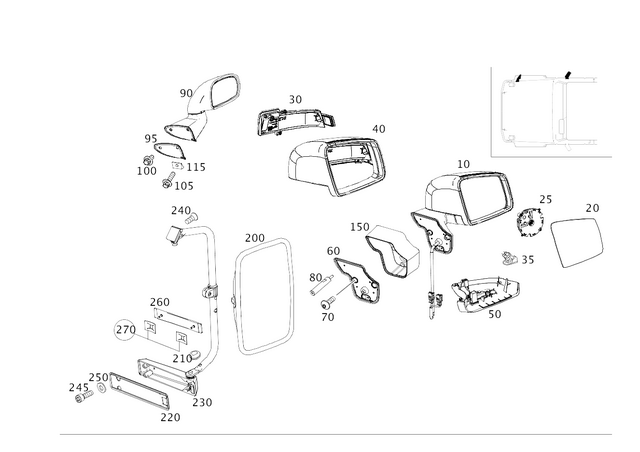 90
30
40
95
100
115
105
10
25
20
240
200
150
60
35
80
70
50
260
270
210
250
245
230
220