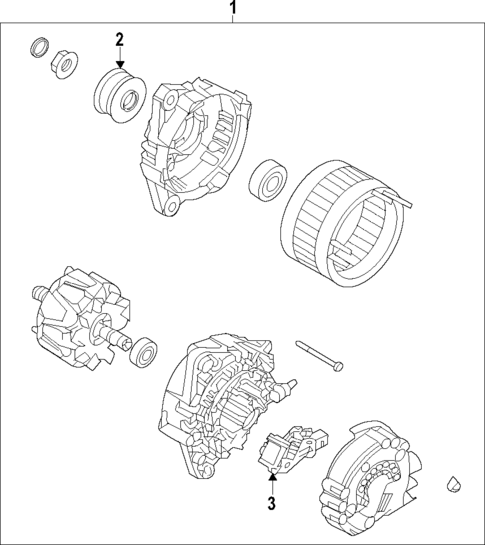 1
2
3