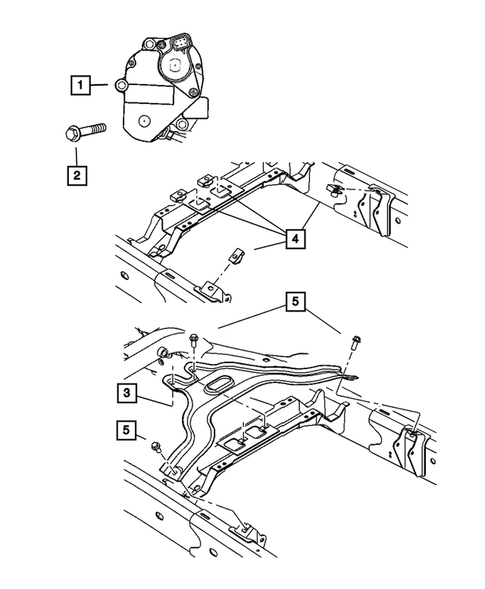 1
2
4
5
3
5