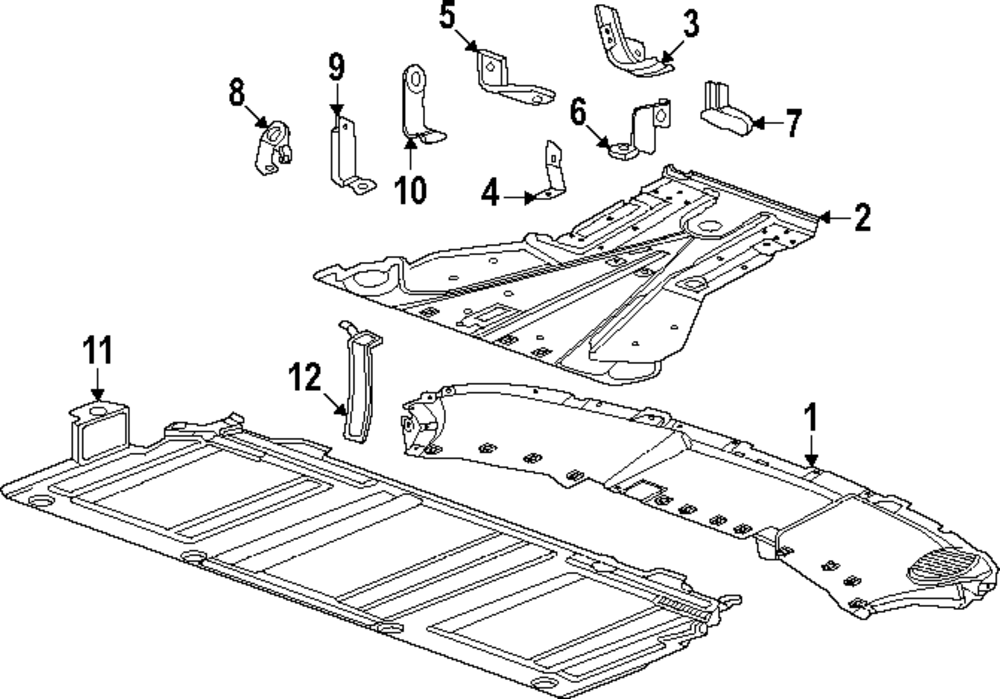 5
3
8
9
6
7
10
4
2
11
12
1