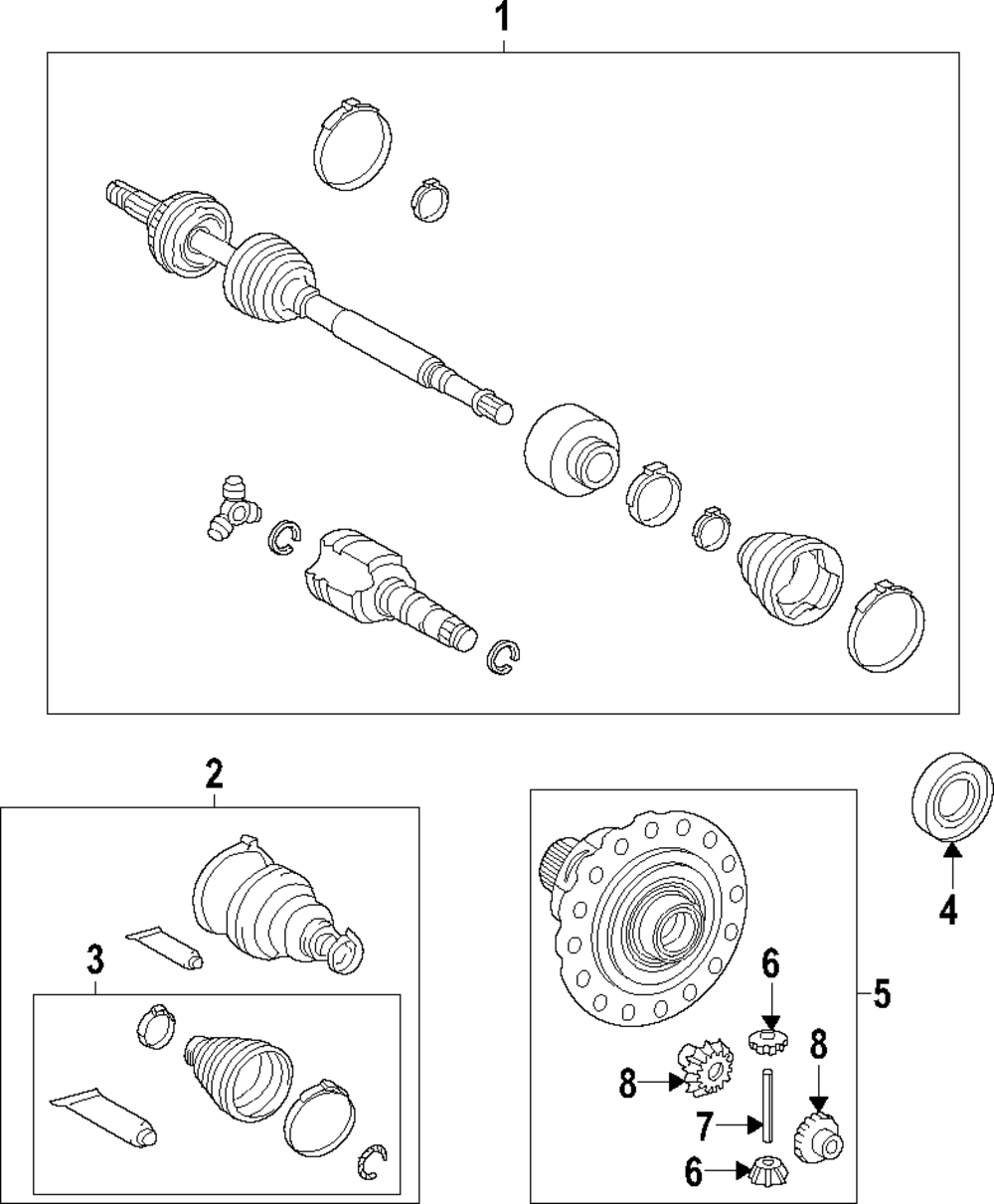 1

2

3

4

5

6

8

8

7

6