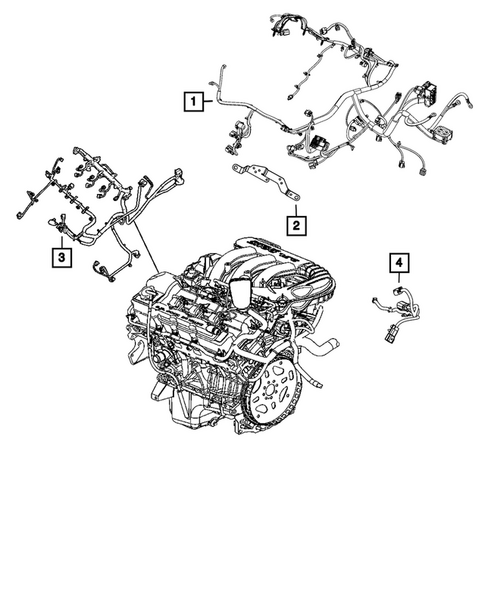 1

2

3

4