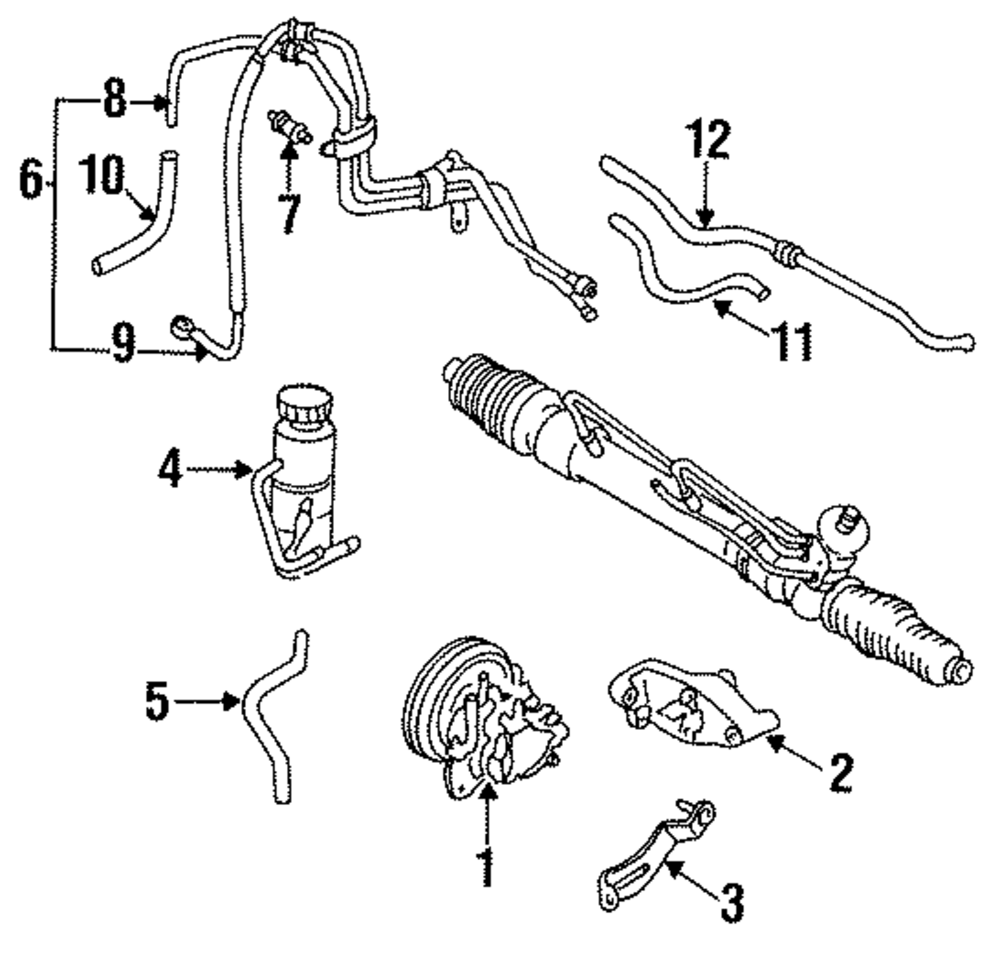 8
6
10
7
12
9
11
4
5
2
1
3