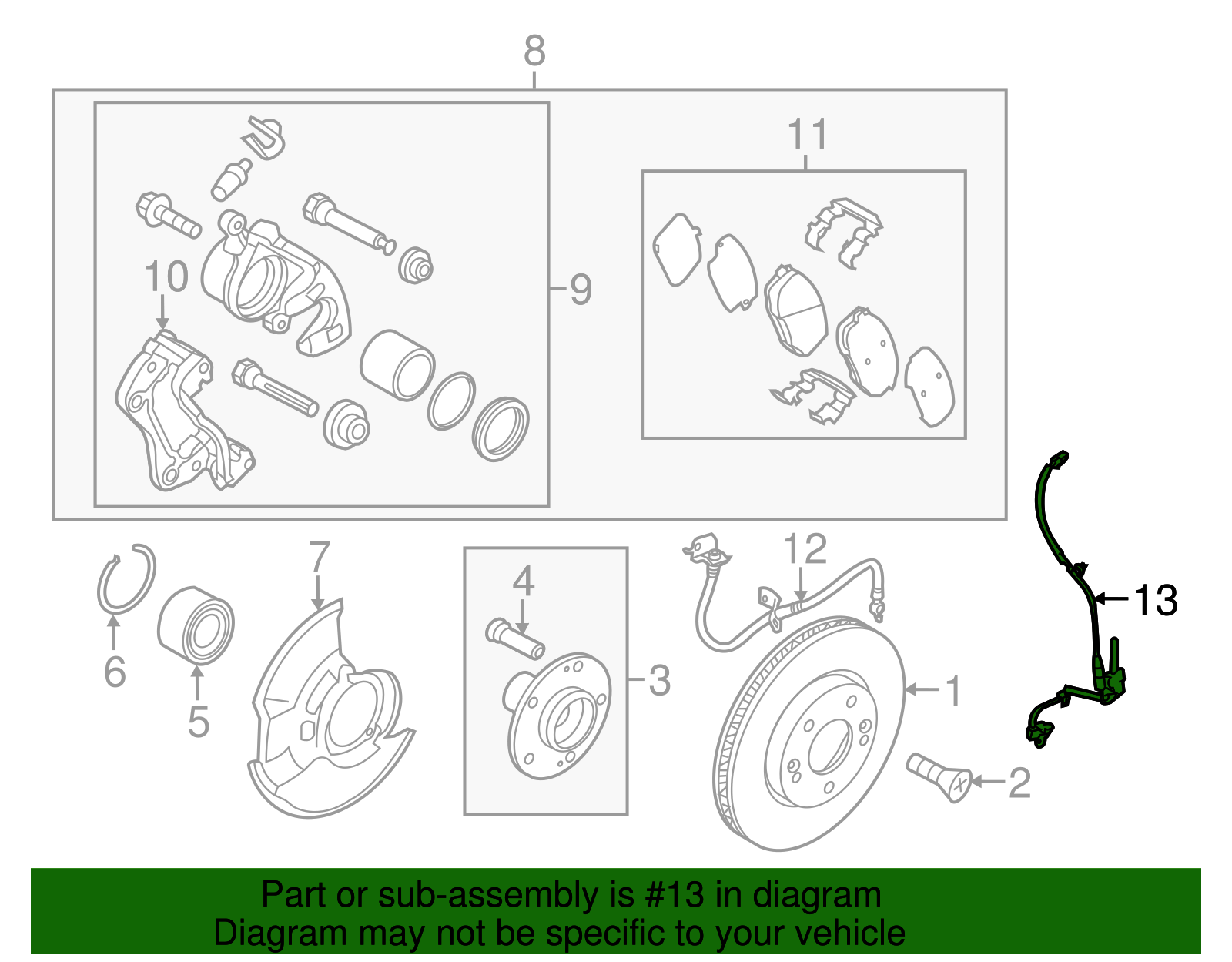 8
11
10
9
7
12
4
13
6
5
3
1
2
Part or sub-assembly is #13 in diagram
Diagram may not be specific to your vehicle