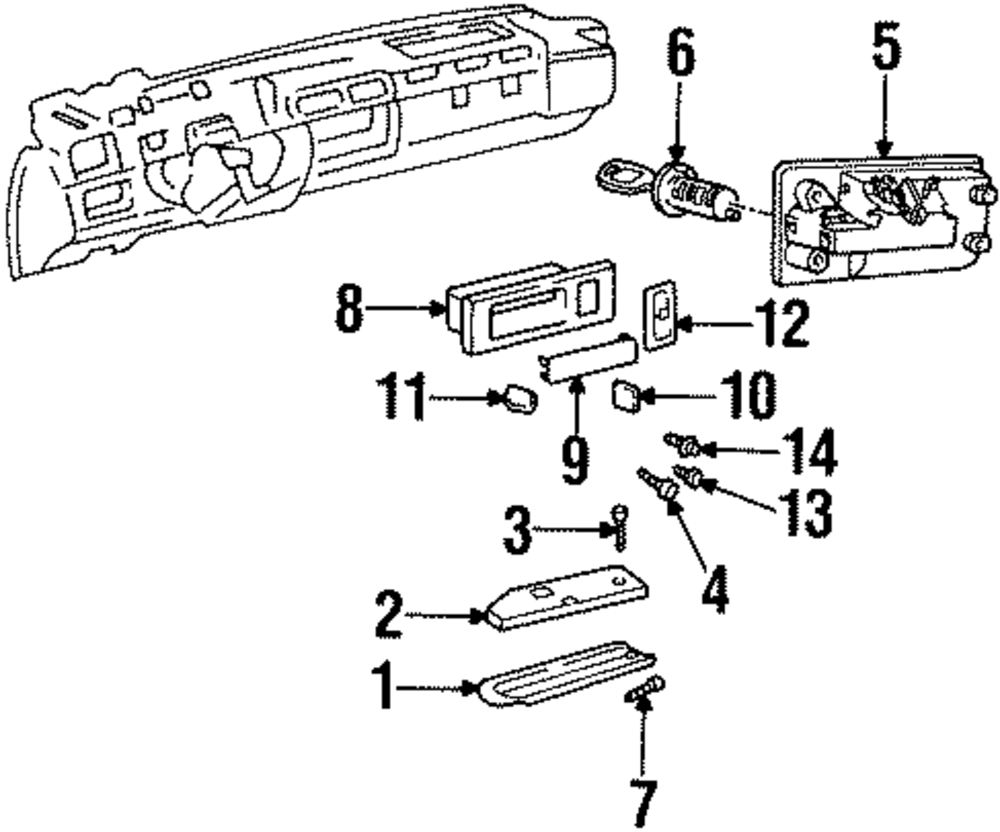 6
5
8
12
11
10
9
14
13
3
4
2
1
7