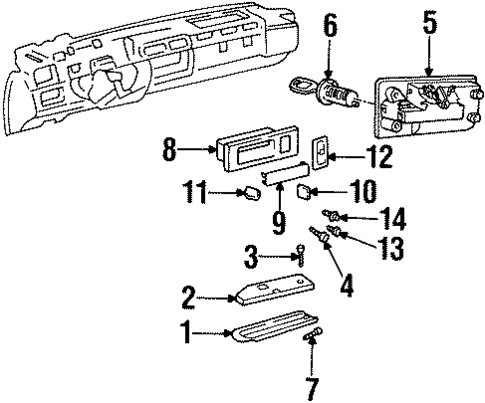 6
5
8
12
11
10
9
14
13
3
4
2
1
7