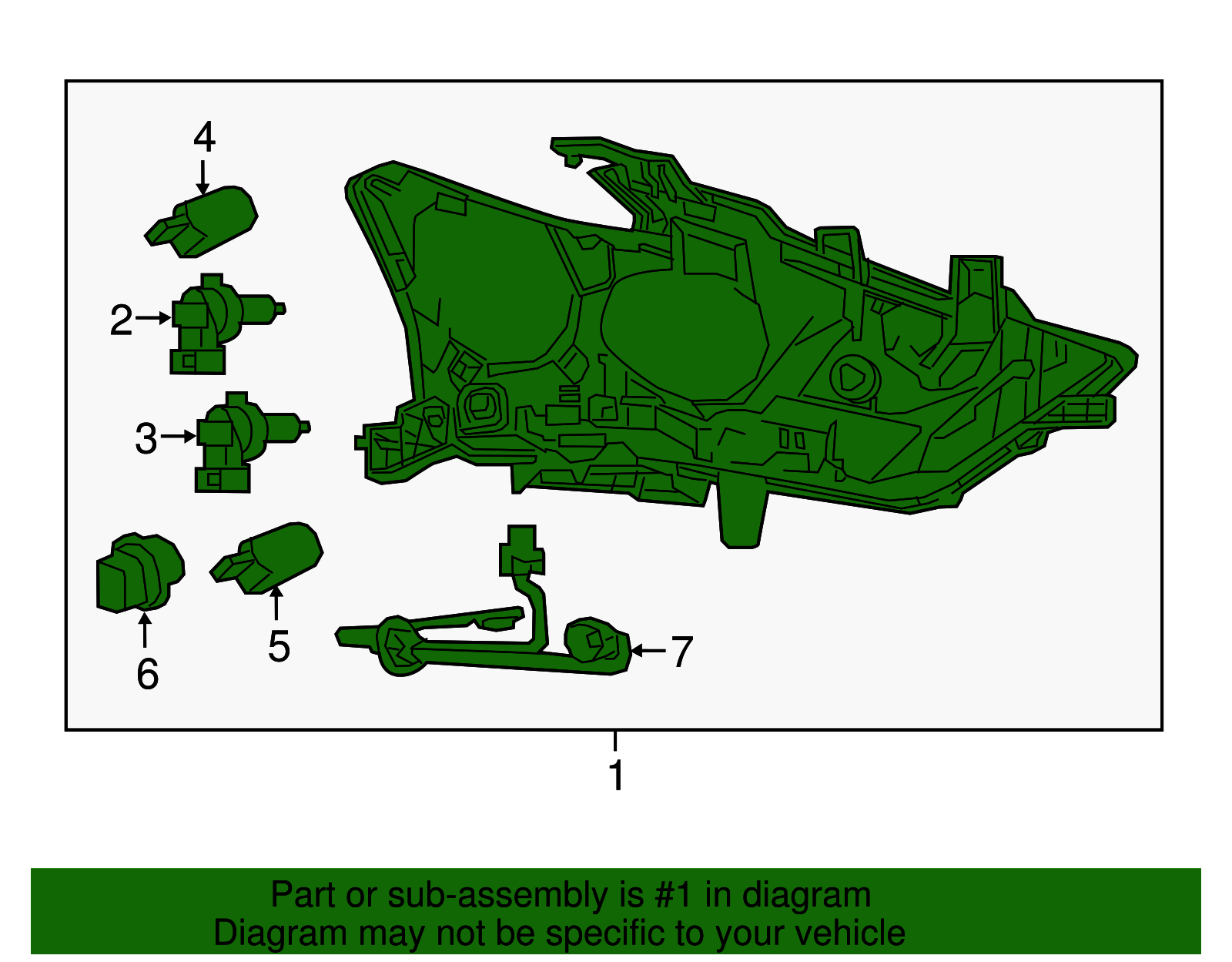 4

2

3

6

5

7

1

Part or sub-assembly is #1 in diagram
Diagram may not be specific to your vehicle