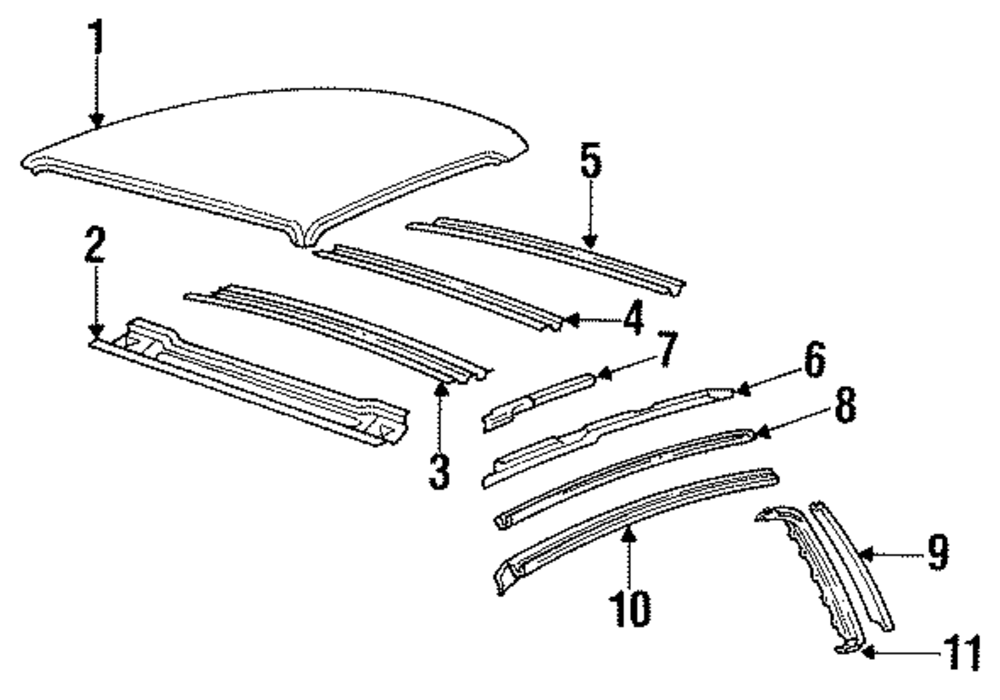 1
5
2
4
7
6
8
3
9
10
11