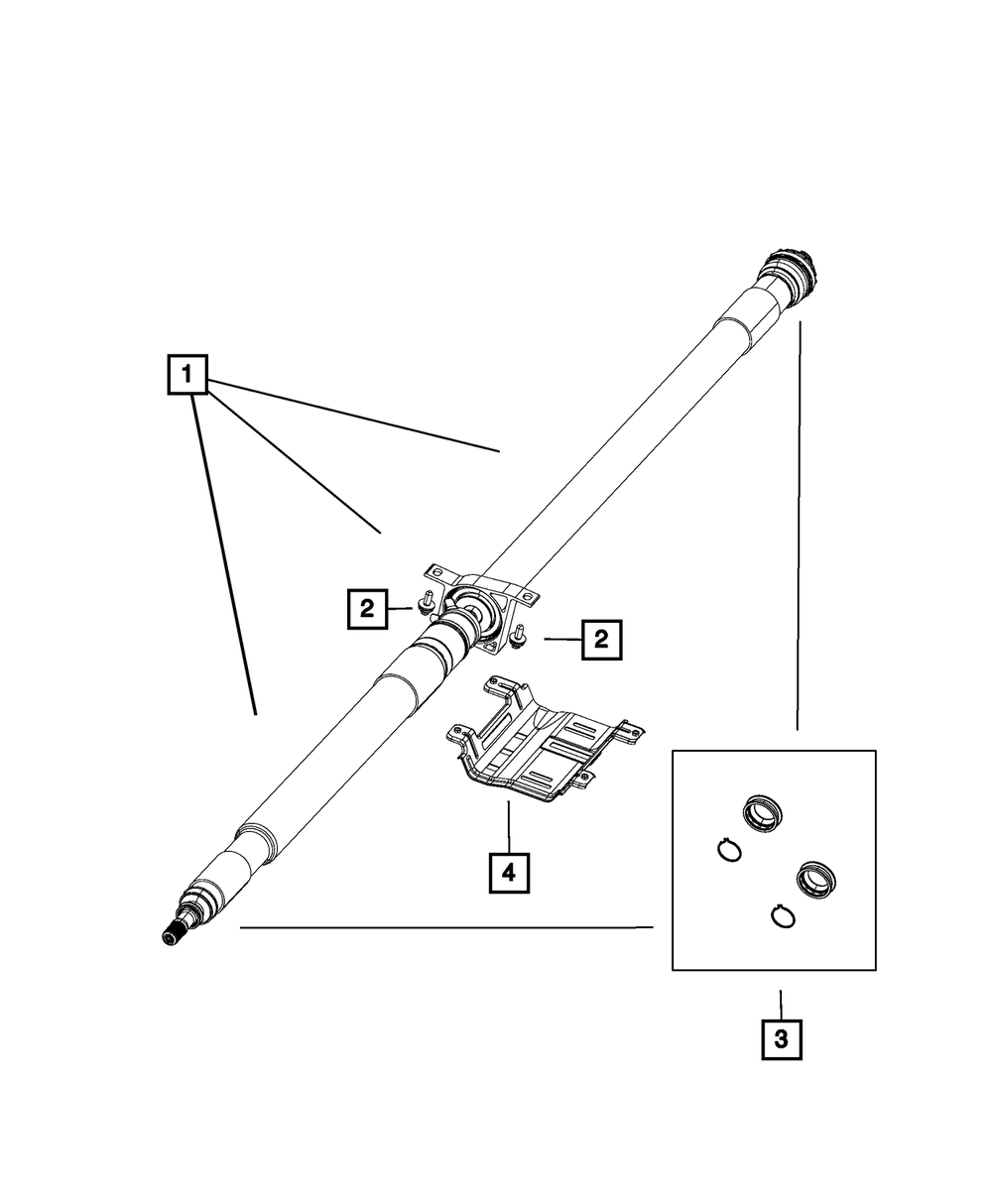 1
2
2
4
3