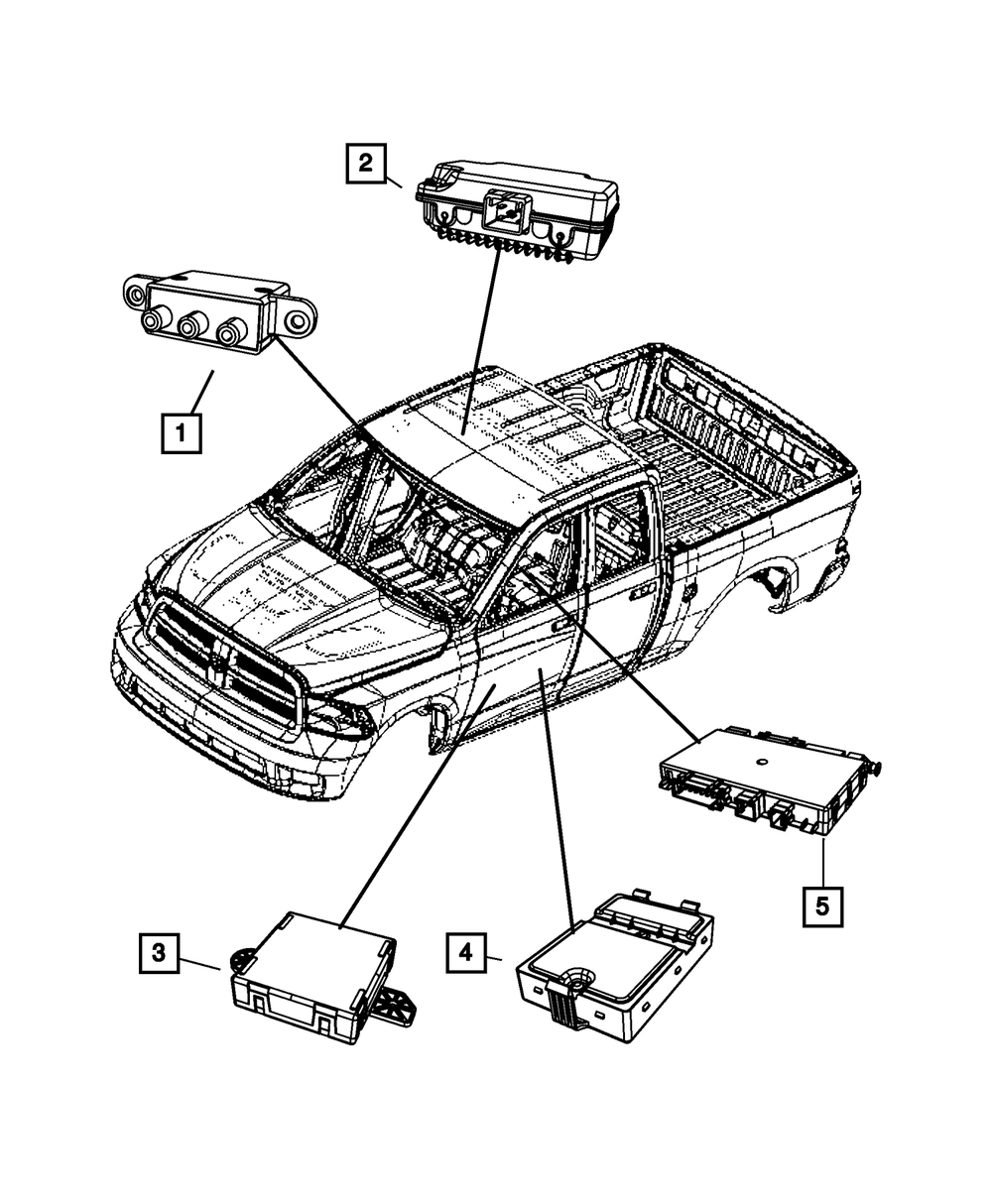 2

1

5

3

4