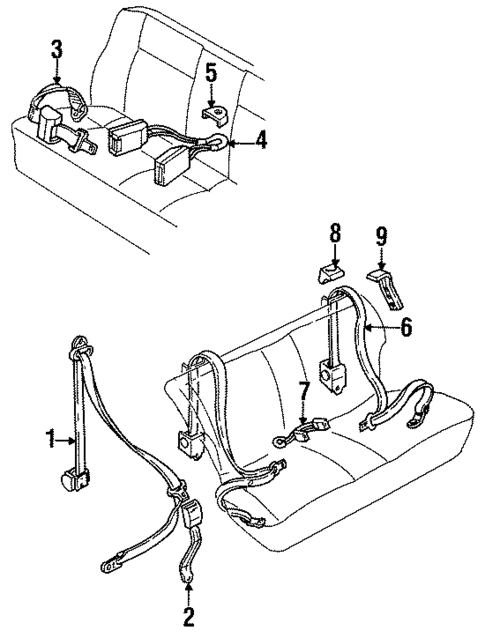 3
5
4
8
9
6
7
1
2